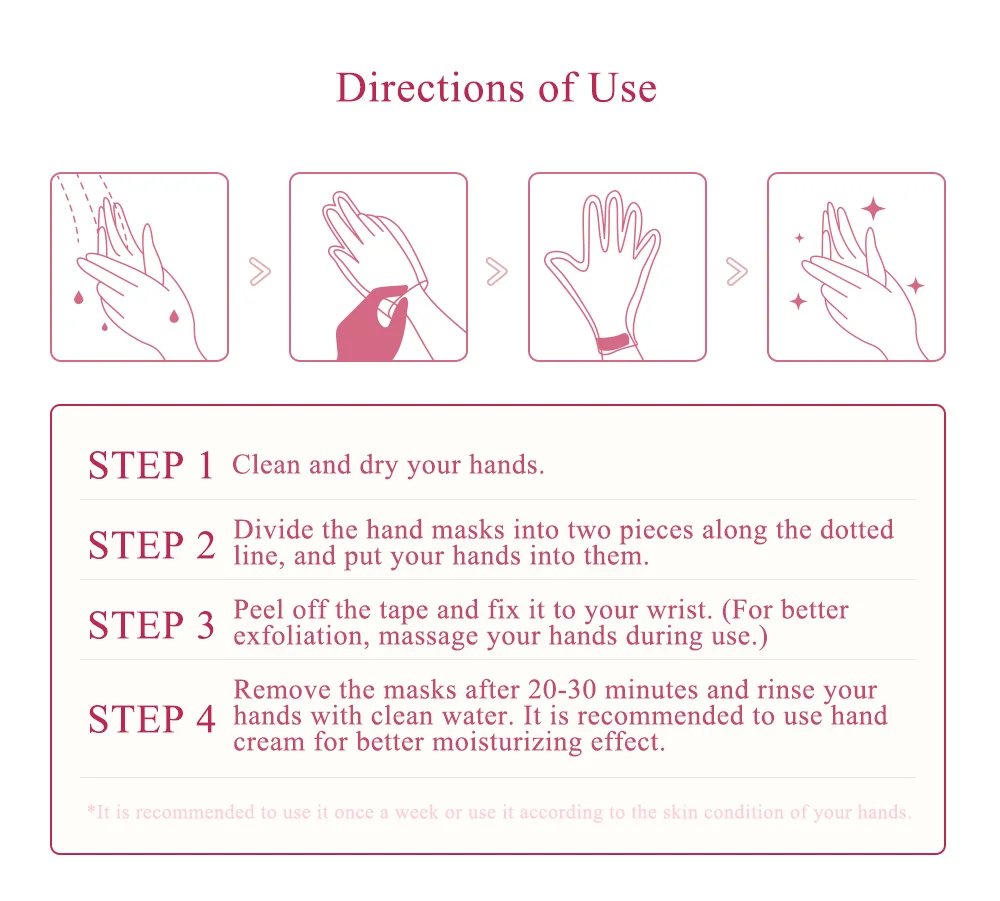 Directions of Use

STEP 1 Clean and dry your hands.

STEP 2 Divide the hand masks into two pieces along the dotted line, and put your hands into them.

STEP 3 Peel off the tape and fix it to your wrist. (For better exfoliation, massage your hands during use.)

STEP 4 Remove the masks after 20-30 minutes and rinse your hands with clean water. It is recommended to use hand cream for better moisturizing effect.

*It is recommended to use it once a week or use it according to the skin condition of your hands.