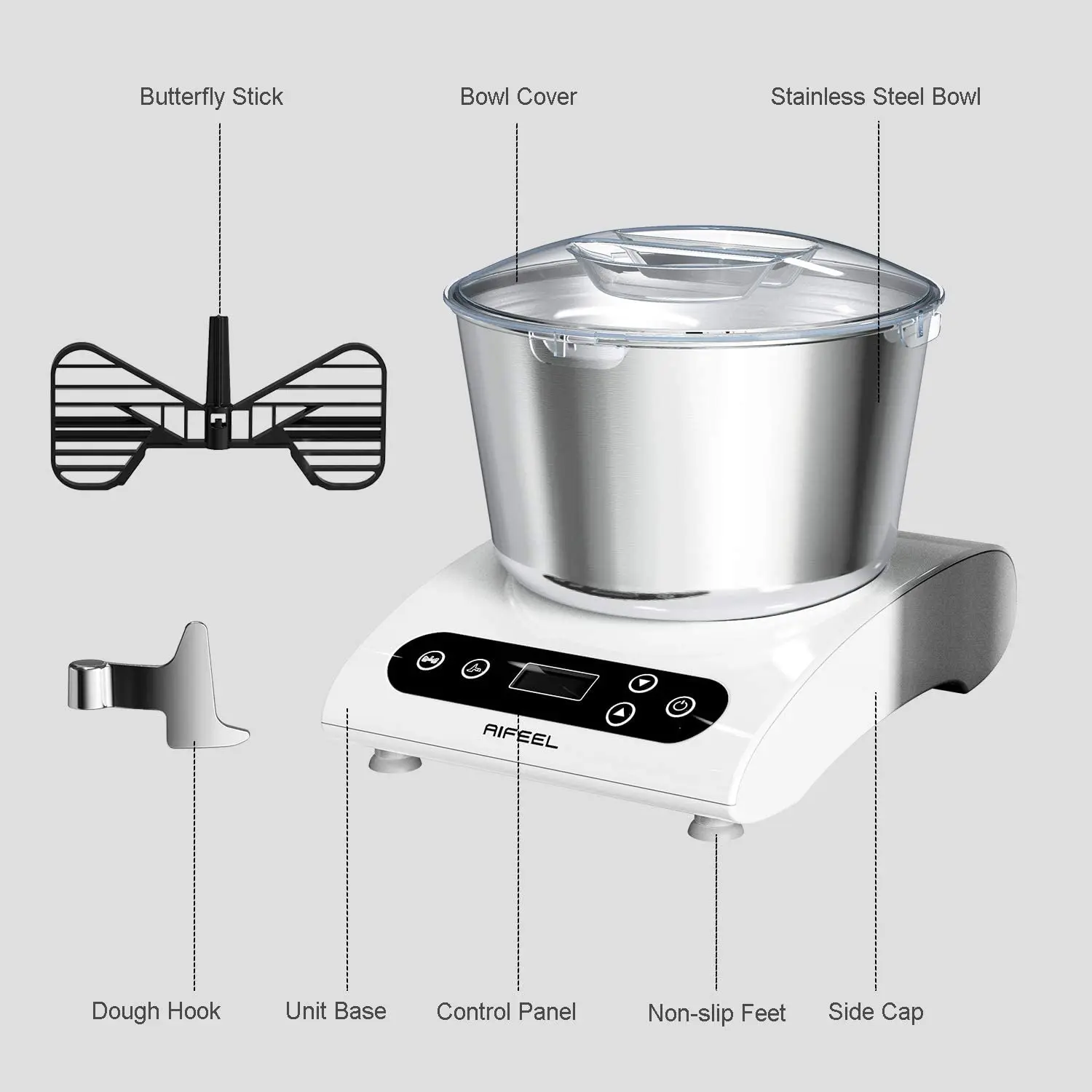 Butterfly Stick

Bowl Cover

Stainless Steel Bowl

AIFEEL

Dough Hook

Unit Base

Control Panel

Non-slip Feet

Side Cap