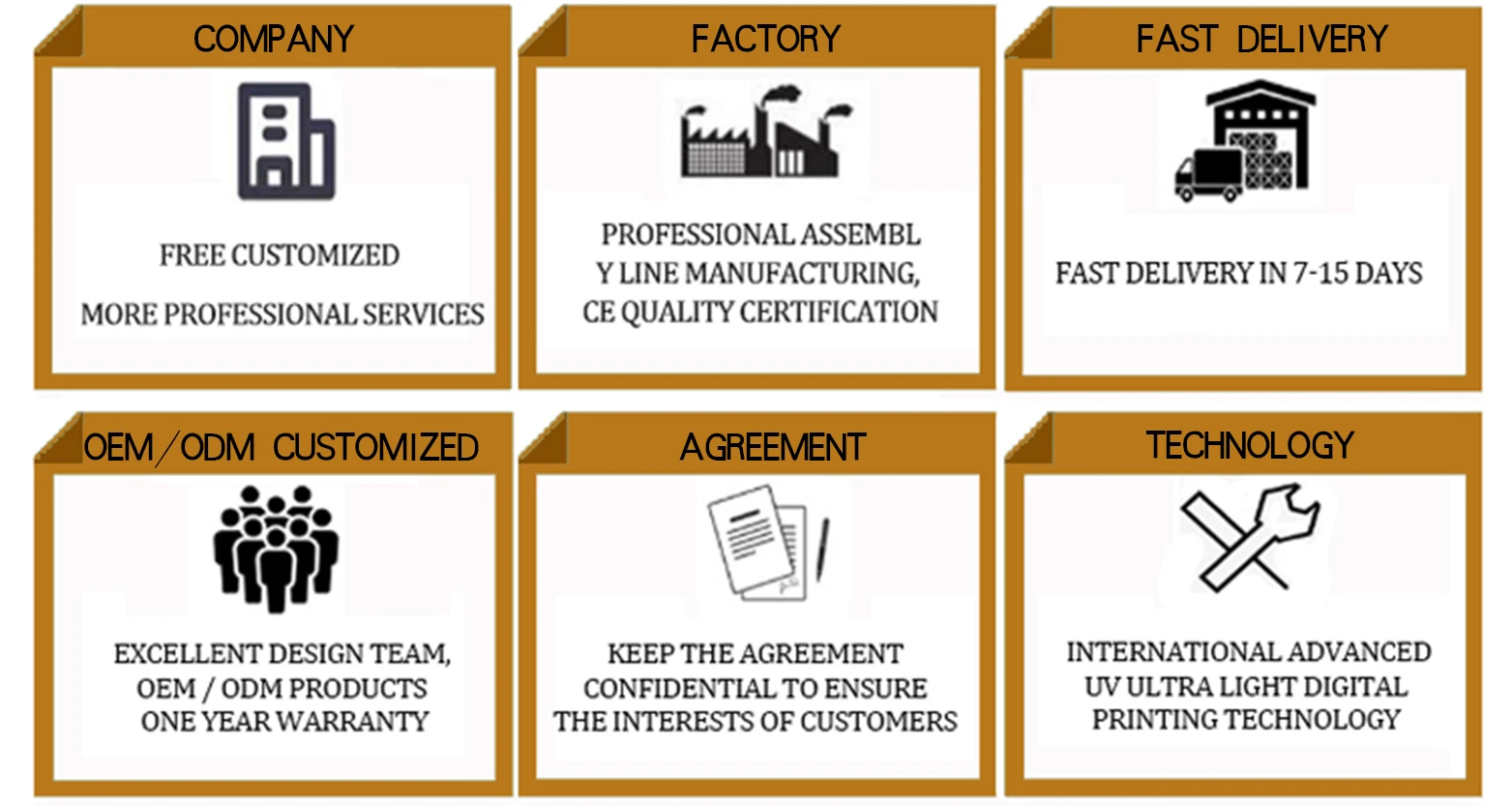 COMPANY

FREE CUSTOMIZED

MORE PROFESSIONAL SERVICES

FACTORY

PROFESSIONAL ASSEMBL Y LINE MANUFACTURING, CE QUALITY CERTIFICATION

FAST DELIVERY

FAST DELIVERY IN 7-15 DAYS

OEM/ODM CUSTOMIZED

EXCELLENT DESIGN TEAM, OEM / ODM PRODUCTS ONE YEAR WARRANTY

AGREEMENT

KEEP THE AGREEMENT CONFIDENTIAL TO ENSURE THE INTERESTS OF CUSTOMERS

TECHNOLOGY

INTERNATIONAL ADVANCED UV ULTRA LIGHT DIGITAL PRINTING TECHNOLOGY