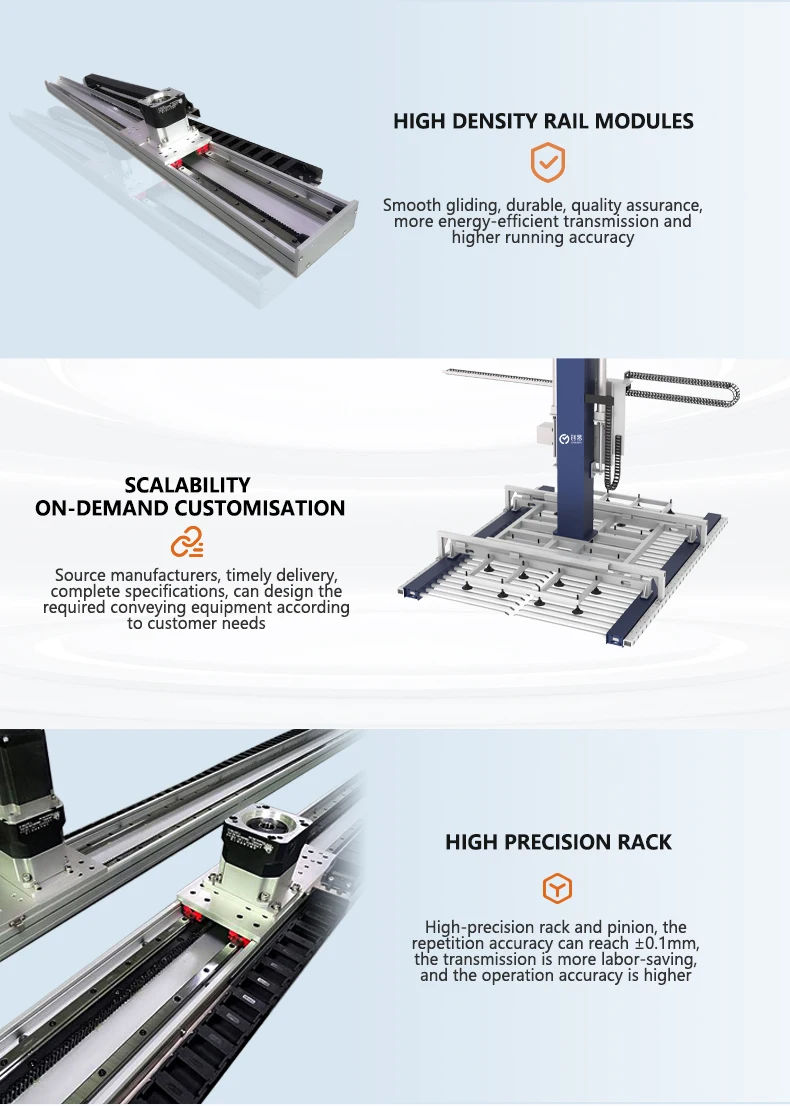 HIGH DENSITY RAIL MODULES

Smooth gliding, durable, quality assurance, more energy-efficient transmission and higher running accuracy

SCALABILITY
ON-DEMAND CUSTOMISATION

Source manufacturers, timely delivery, complete specifications, can design the required conveying equipment according to customer needs

HIGH PRECISION RACK

High-precision rack and pinion, the repetition accuracy can reach ±0.1mm, the transmission is more labor-saving, and the operation accuracy is higher