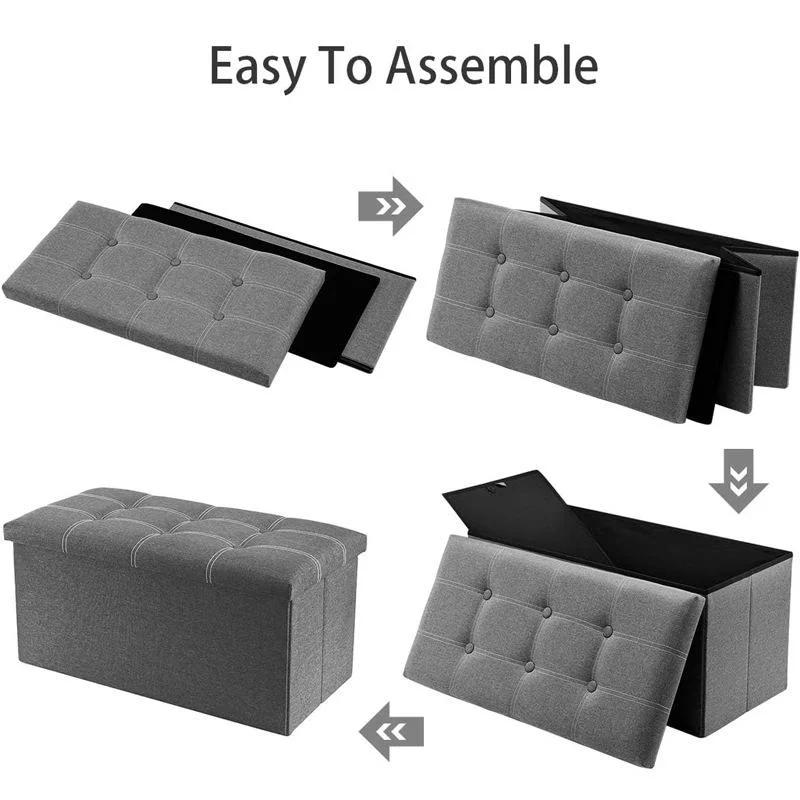 Easy To Assemble