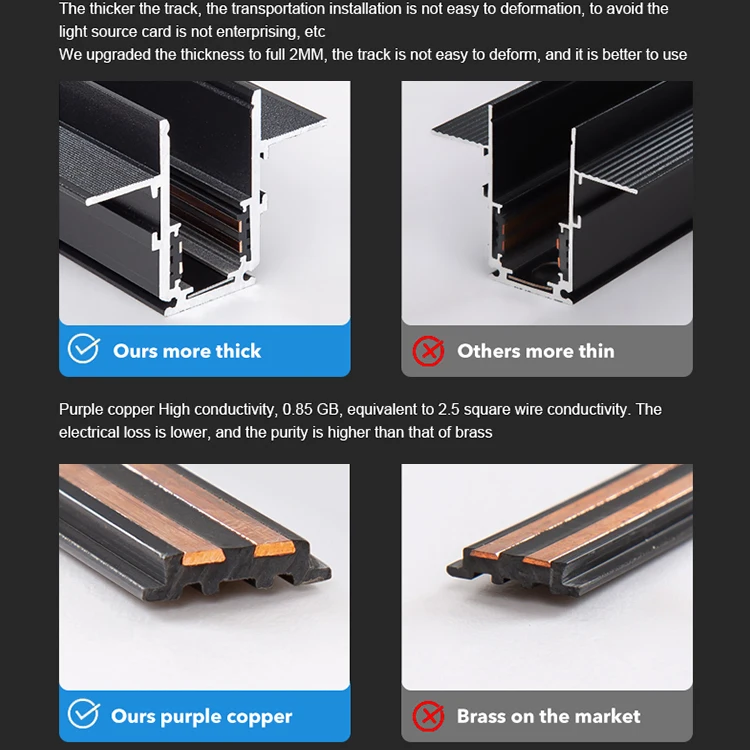 The thicker the track, the transportation installation is not easy to deformation, to avoid the light source card is not enterprising, etc

We upgraded the thickness to full 2MM, the track is not easy to deform, and it is better to use

Ours more thick

Others more thin

Purple copper High conductivity, 0.85 GB, equivalent to 2.5 square wire conductivity. The electrical loss is lower, and the purity is higher than that of brass

Ours purple copper

Brass on the market