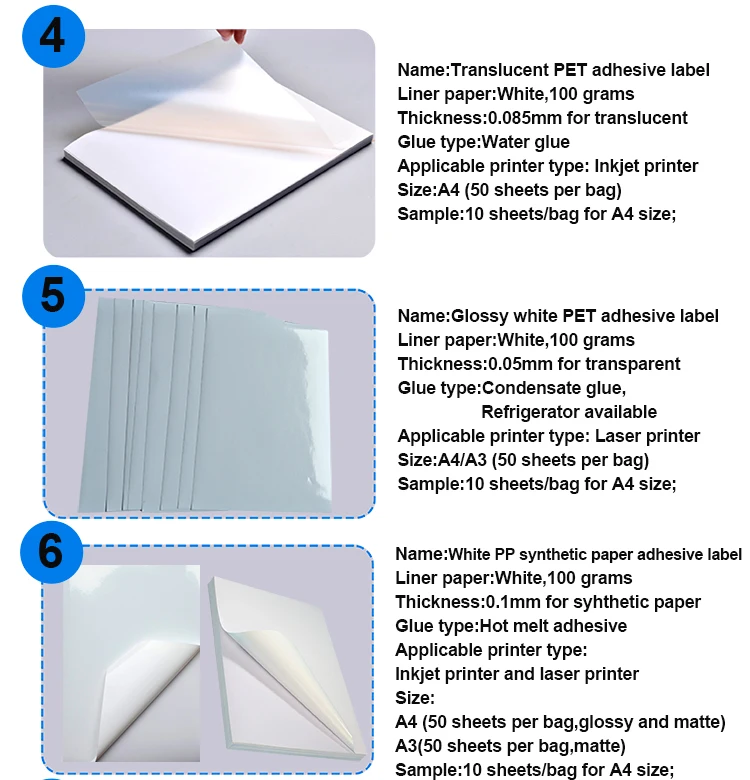 4

Name:Translucent PET adhesive label
Liner paper:White,100 grams
Thickness:0.085mm for translucent
Glue type:Water glue
Applicable printer type: Inkjet printer
Size:A4 (50 sheets per bag)
Sample:10 sheets/bag for A4 size;

5

Name:Glossy white PET adhesive label
Liner paper:White,100 grams
Thickness:0.05mm for transparent
Glue type:Condensate glue,
Refrigerator available
Applicable printer type: Laser printer
Size:A4/A3 (50 sheets per bag)
Sample:10 sheets/bag for A4 size;

6

Name:White PP synthetic paper adhesive label
Liner paper:White,100 grams
Thickness:0.1mm for syhthetic paper
Glue type:Hot melt adhesive
Applicable printer type:
Inkjet printer and laser printer
Size:
A4 (50 sheets per bag,glossy and matte)
A3(50 sheets per bag,matte)
Sample:10 sheets/bag for A4 size;