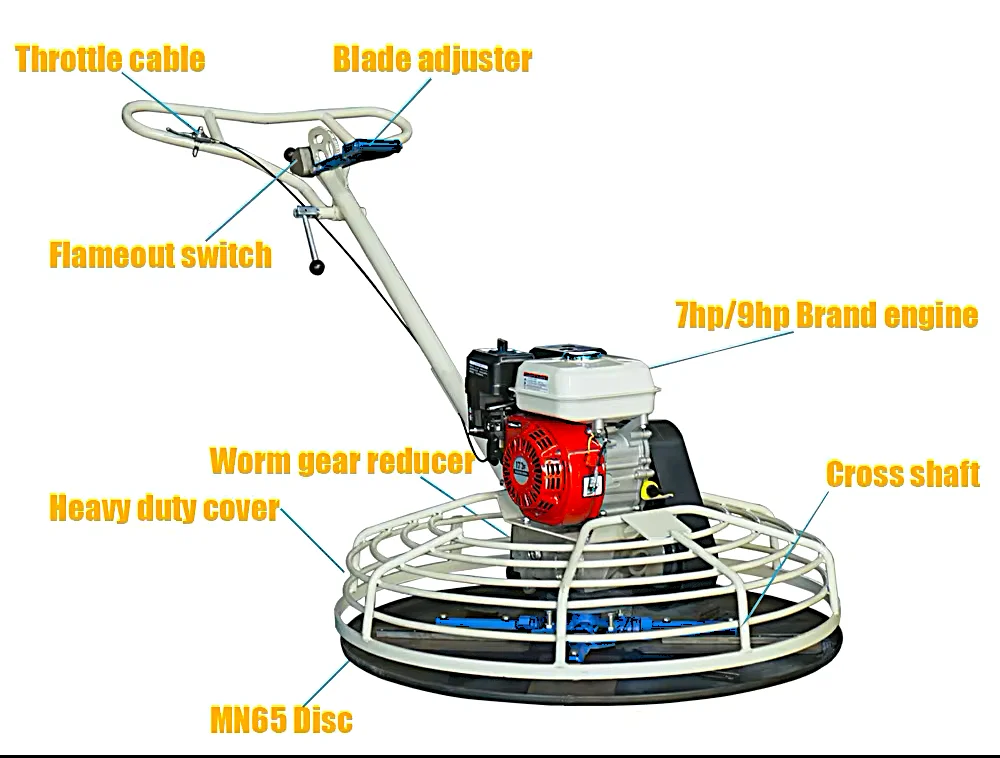 Throttle cable
Blade adjuster
Flameout switch
7hp/9hp Brand engine
Worm gear reducer
Cross shaft
Heavy duty cover
MN65 Disc