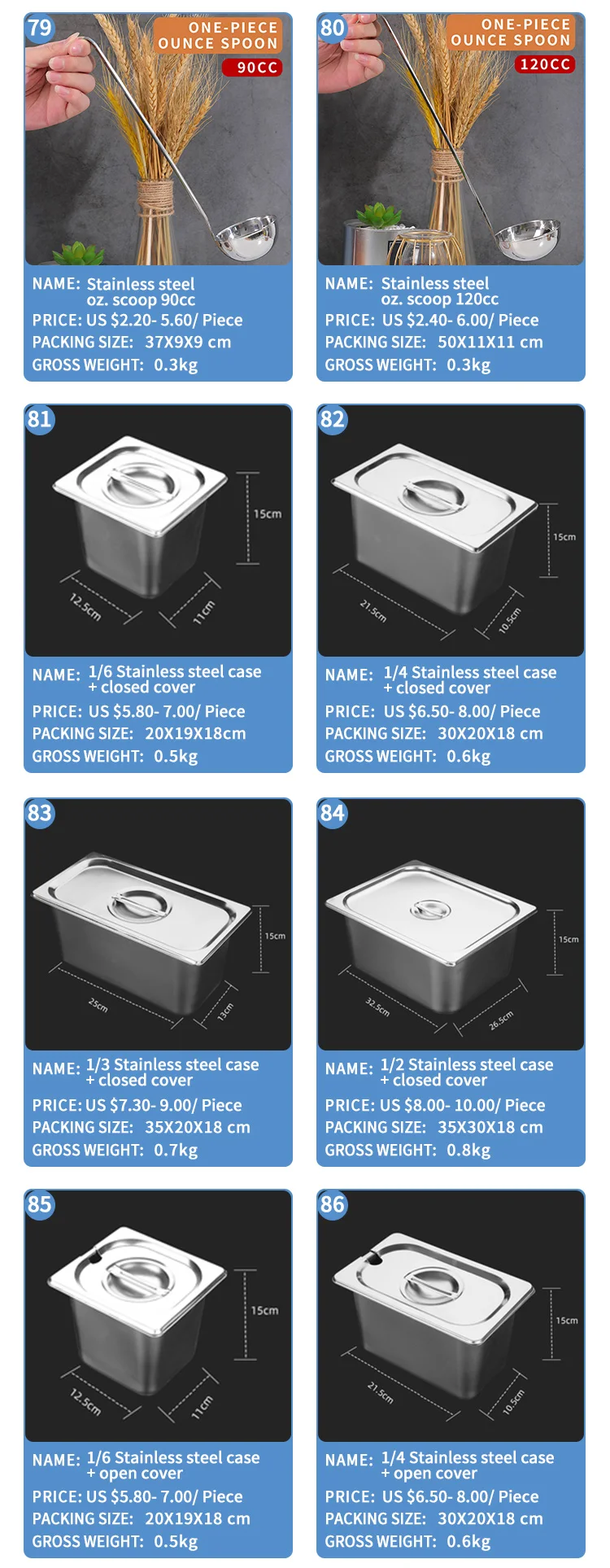 79

ONE-PIECE OUNCE SPOON

90CC

NAME: Stainless steel oz. scoop 90cc
PRICE: US $2.20- 5.60/ Piece
PACKING SIZE: 37X9X9 cm
GROSS WEIGHT: 0.3kg

80

ONE-PIECE OUNCE SPOON

120CC

NAME: Stainless steel oz. scoop 120cc
PRICE: US $2.40- 6.00/ Piece
PACKING SIZE: 50X11X11 cm
GROSS WEIGHT: 0.3kg

81

15cm
12.5cm
11cm

NAME: 1/6 Stainless steel case + closed cover
PRICE: US $5.80- 7.00/ Piece
PACKING SIZE: 20X19X18cm
GROSS WEIGHT: 0.5kg

82

15cm
21.5cm
10.5cm

NAME: 1/4 Stainless steel case + closed cover
PRICE: US $6.50- 8.00/ Piece
PACKING SIZE: 30X20X18 cm
GROSS WEIGHT: 0.6kg

83

15cm
25cm
13cm

NAME: 1/3 Stainless steel case + closed cover
PRICE: US $7.30- 9.00/ Piece
PACKING SIZE: 35X20X18 cm
GROSS WEIGHT: 0.7kg

84

15cm
32.5cm
26.5cm

NAME: 1/2 Stainless steel case + closed cover
PRICE: US $8.00- 10.00/ Piece
PACKING SIZE: 35X30X18 cm
GROSS WEIGHT: 0.8kg

85

15cm
12.5cm
11cm

NAME: 1/6 Stainless steel case + open cover
PRICE: US $5.80- 7.00/ Piece
PACKING SIZE: 20X19X18 cm
GROSS WEIGHT: 0.5kg

86

15cm
21.5cm
10.5cm

NAME: 1/4 Stainless steel case + open cover
PRICE: US $6.50- 8.00/ Piece
PACKING SIZE: 30X20X18 cm
GROSS WEIGHT: 0.6kg