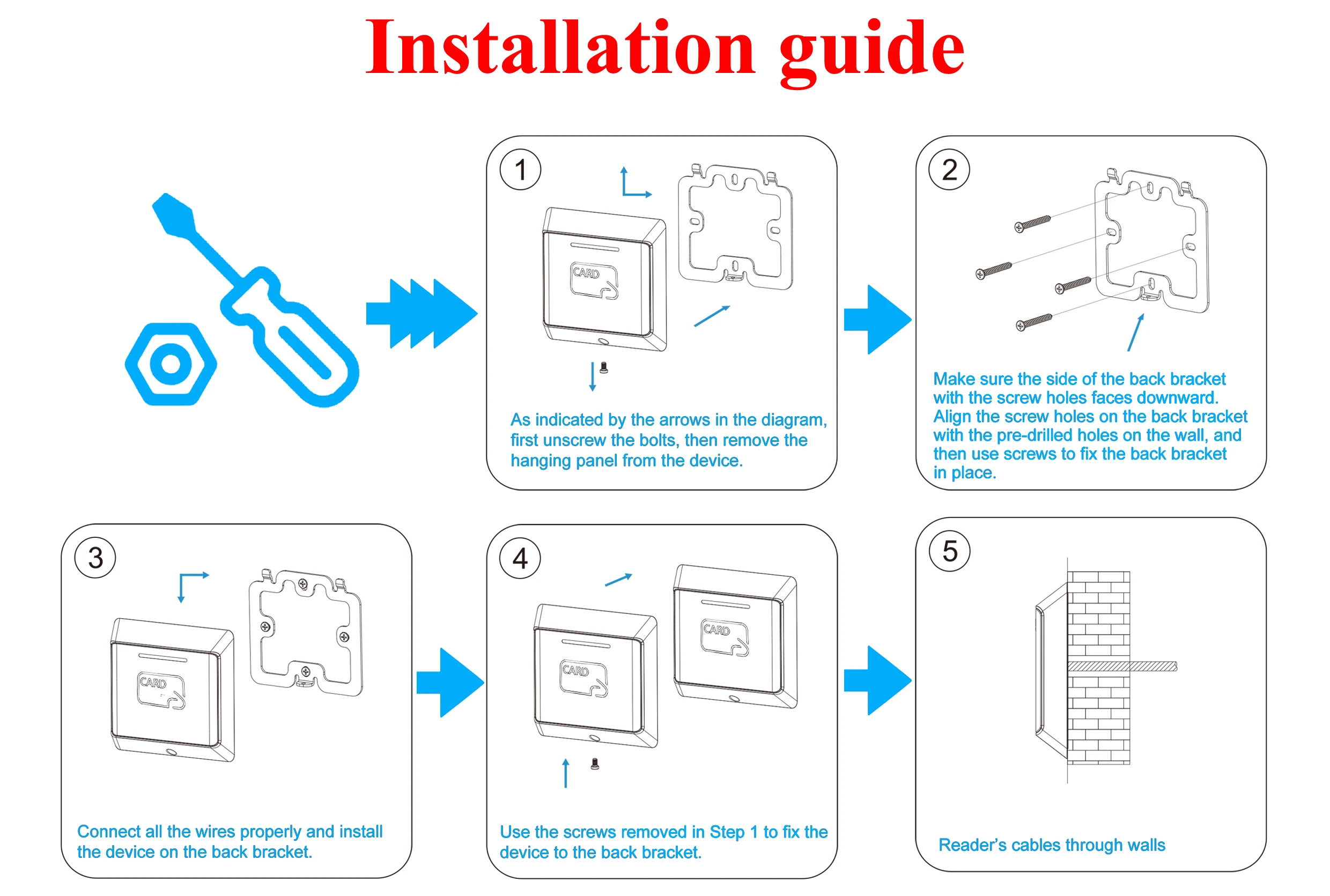 Installation guide

1

CARD

As indicated by the arrows in the diagram, first unscrew the bolts, then remove the hanging panel from the device.

2

Make sure the side of the back bracket with the screw holes faces downward. Align the screw holes on the back bracket with the pre-drilled holes on the wall, and then use screws to fix the back bracket in place.

3

CARD

Connect all the wires properly and install the device on the back bracket.

4

CARD

CARD

Use the screws removed in Step 1 to fix the device to the back bracket.

5

Reader's cables through walls