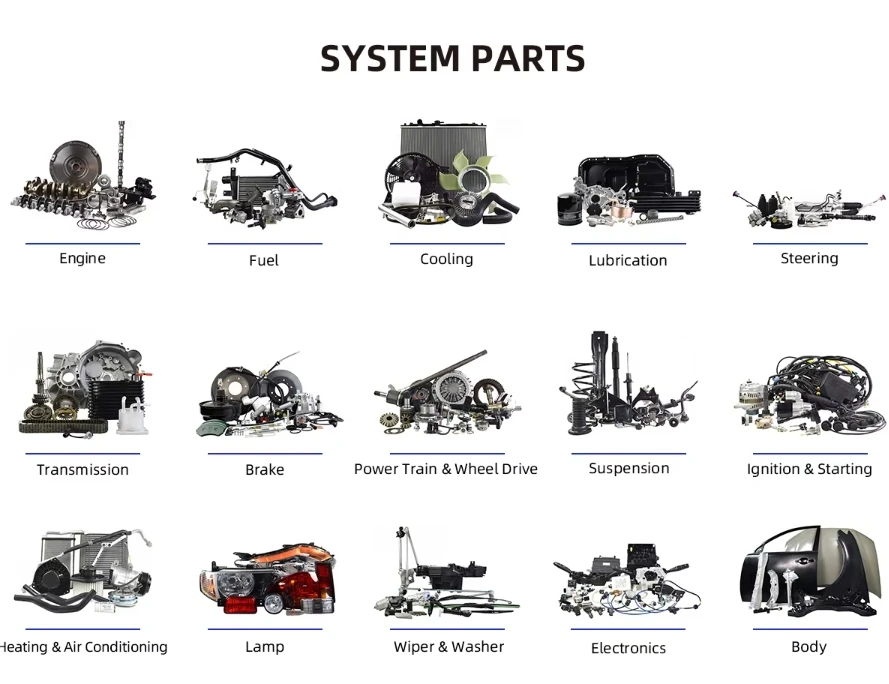 SYSTEM PARTS

Engine

Fuel

Cooling

Lubrication

Steering

Transmission

Brake

Power Train & Wheel Drive

Suspension

Ignition & Starting

Heating & Air Conditioning

Lamp

Wiper & Washer

Electronics

Body