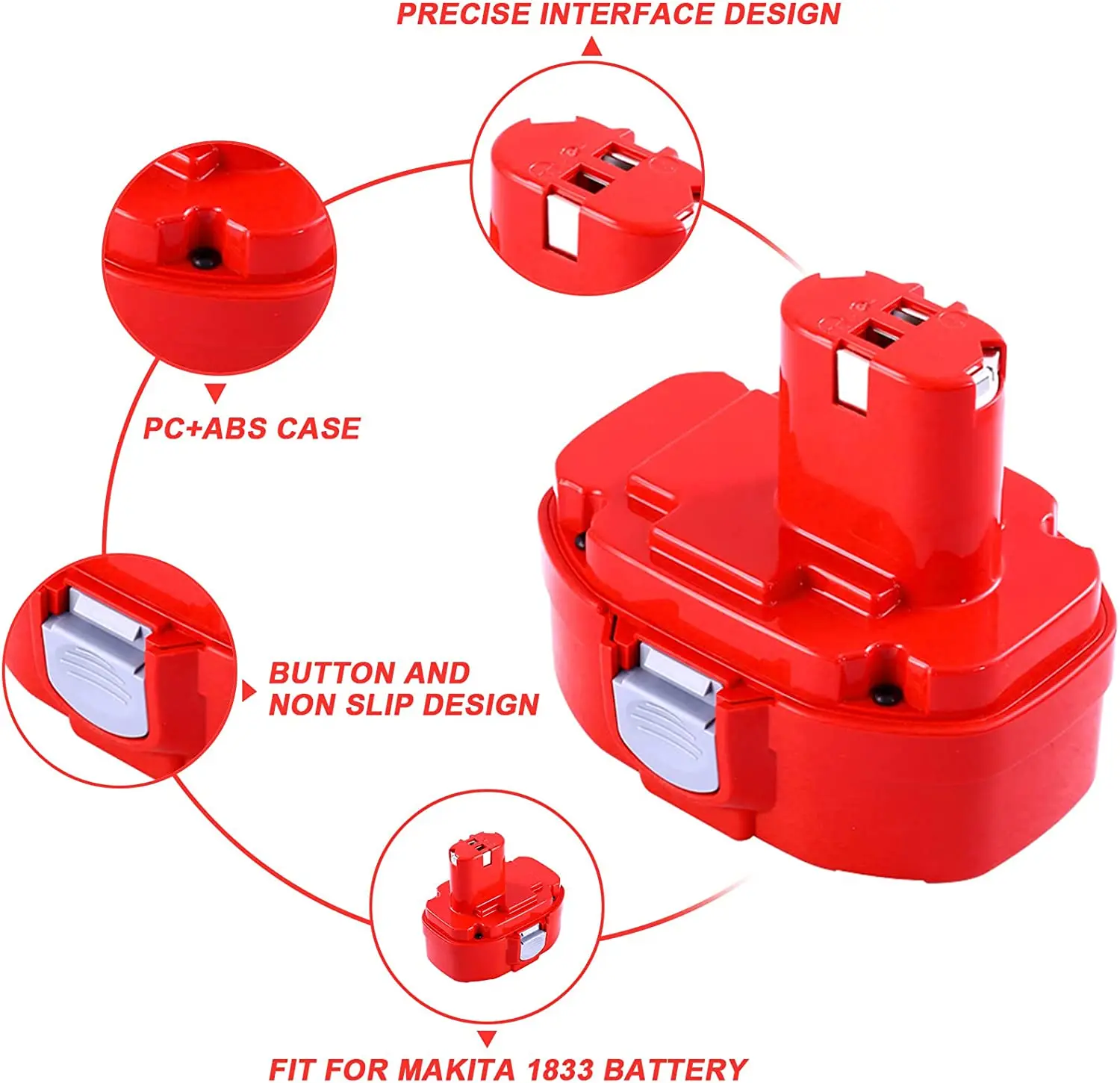 PRECISE INTERFACE DESIGN

PC+ABS CASE

BUTTON AND NON SLIP DESIGN

FIT FOR MAKITA 1833 BATTERY