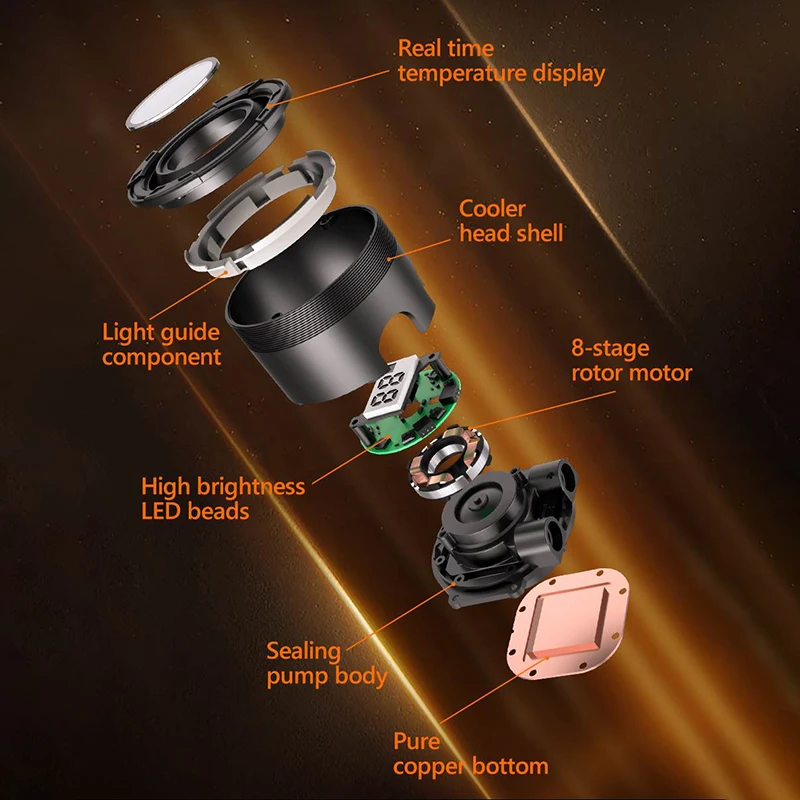 Real time
temperature display

Cooler
head shell

Light guide
component

8-stage
rotor motor

High brightness
LED beads

Sealing
pump body

Pure
copper bottom