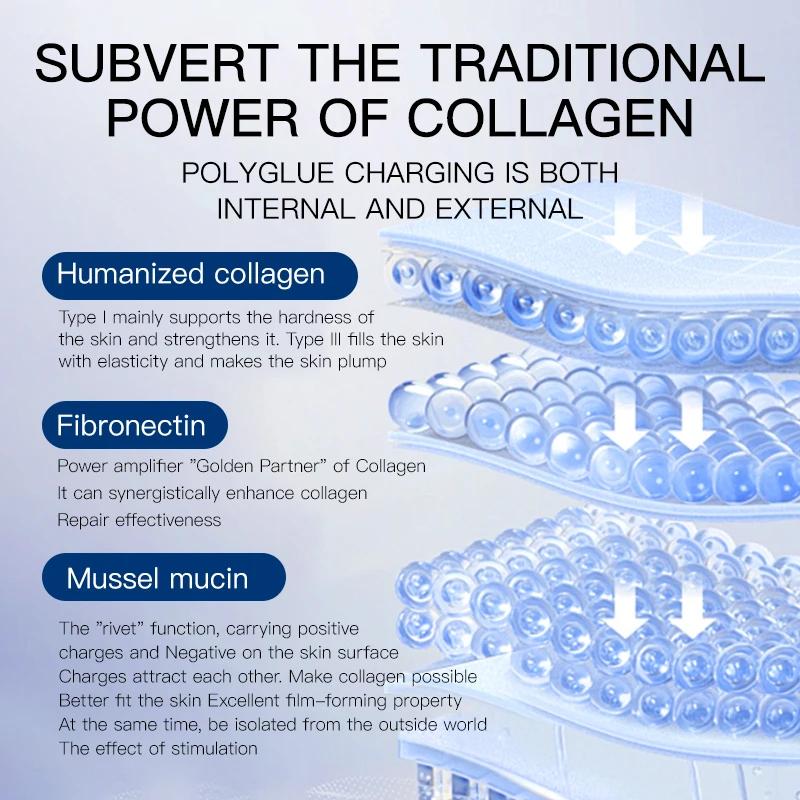 SUBVERT THE TRADITIONAL POWER OF COLLAGEN

POLYGLUE CHARGING IS BOTH INTERNAL AND EXTERNAL

Humanized collagen

Type I mainly supports the hardness of the skin and strengthens it. Type III fills the skin with elasticity and makes the skin plump

Fibronectin

Power amplifier "Golden Partner" of Collagen
It can synergistically enhance collagen
Repair effectiveness

Mussel mucin

The "rivet" function, carrying positive charges and Negative on the skin surface
Charges attract each other. Make collagen possible
Better fit the skin Excellent film-forming property
At the same time, be isolated from the outside world
The effect of stimulation