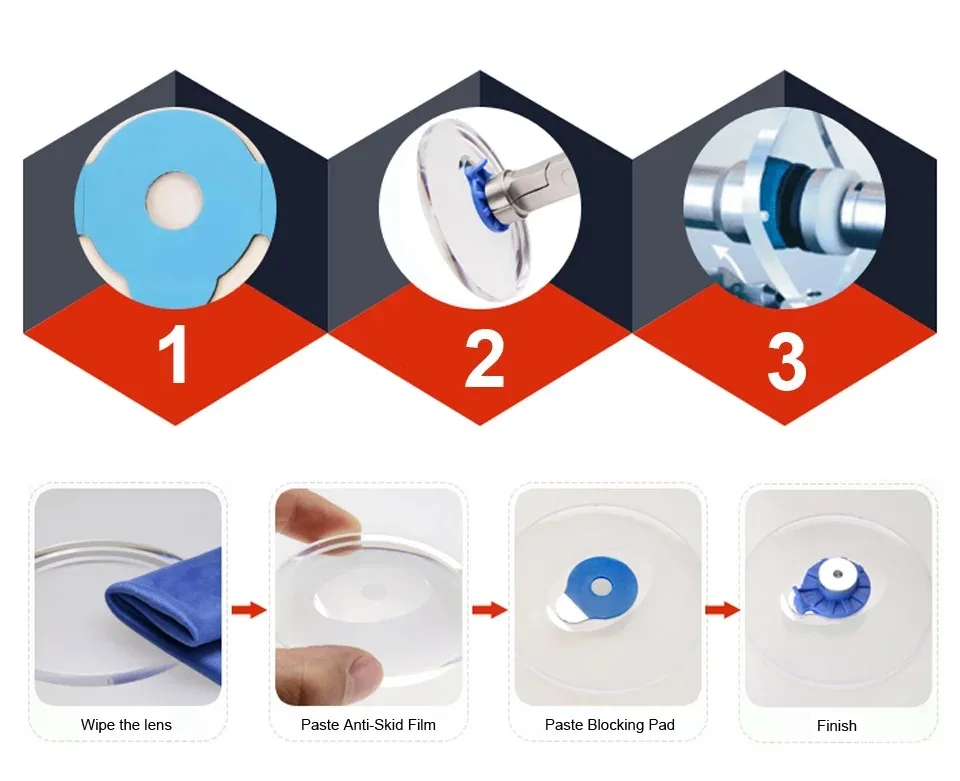 1

2

3

Wipe the lens

Paste Anti-Skid Film

Paste Blocking Pad

Finish