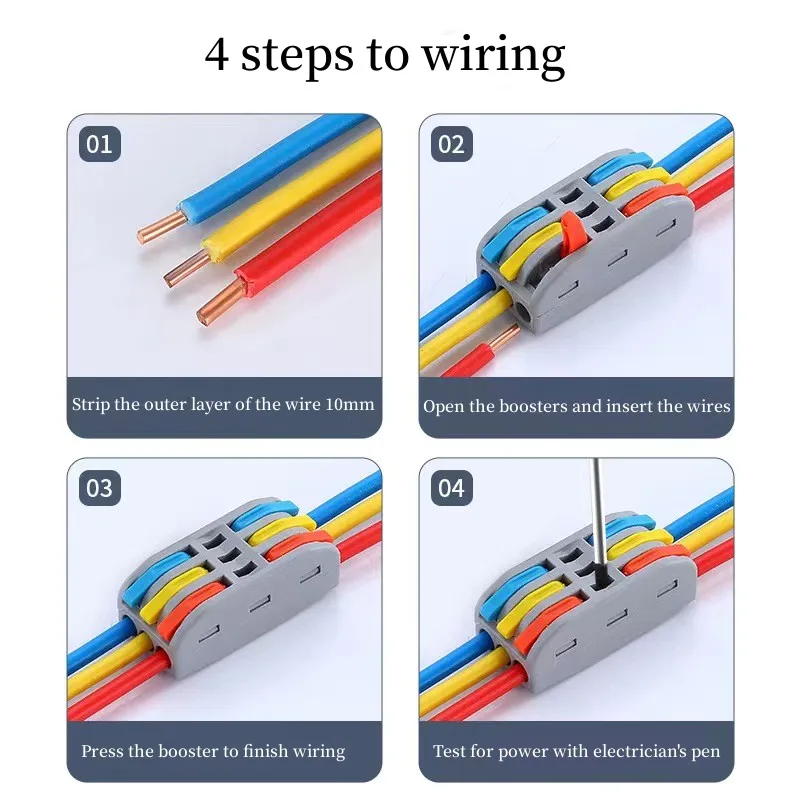 4 steps to wiring

01

Strip the outer layer of the wire 10mm

02

Open the boosters and insert the wires

03

Press the booster to finish wiring

04

Test for power with electrician's pen