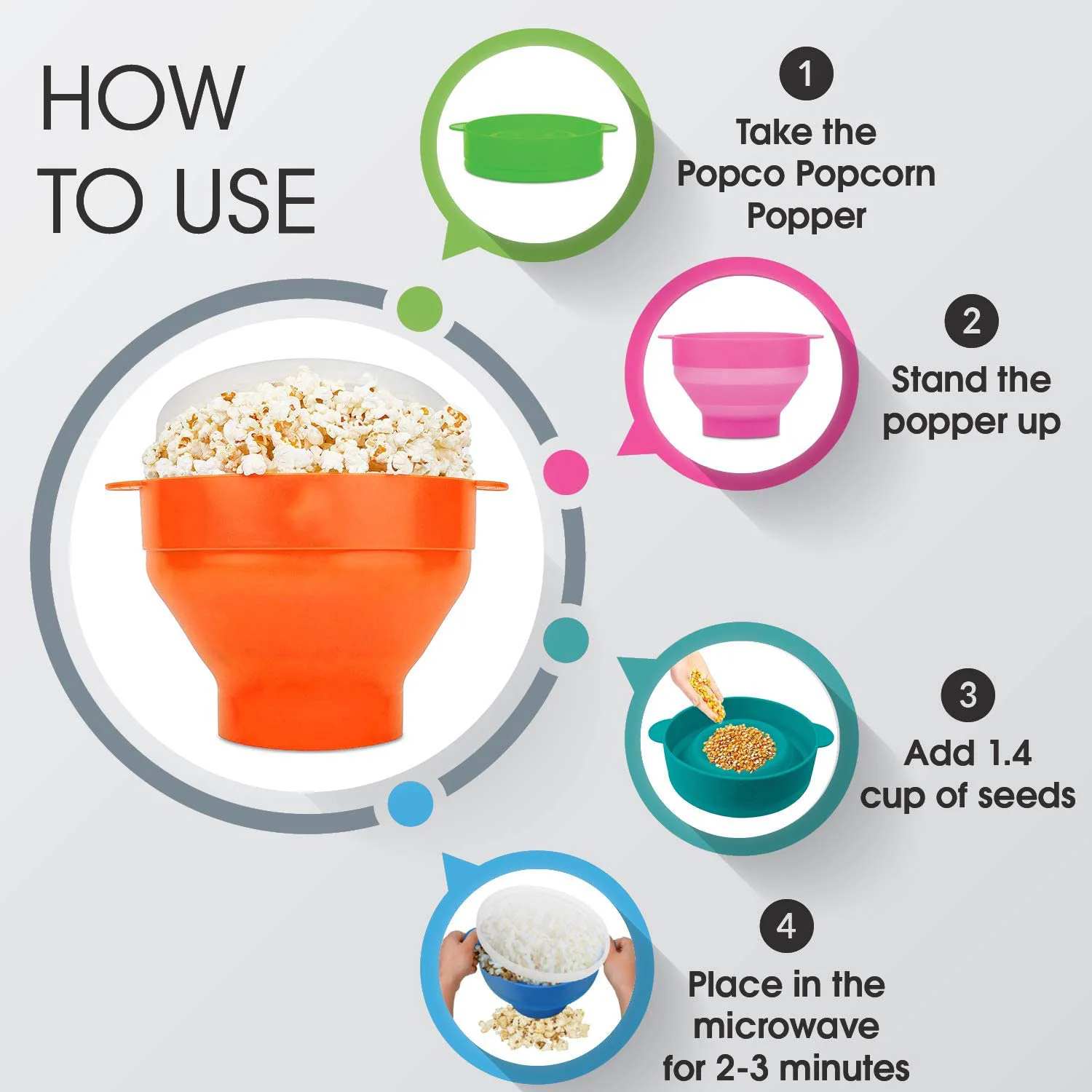 HOW TO USE

1
Take the Popco Popcorn Popper

2
Stand the popper up

3
Add 1.4 cup of seeds

4
Place in the microwave for 2-3 minutes