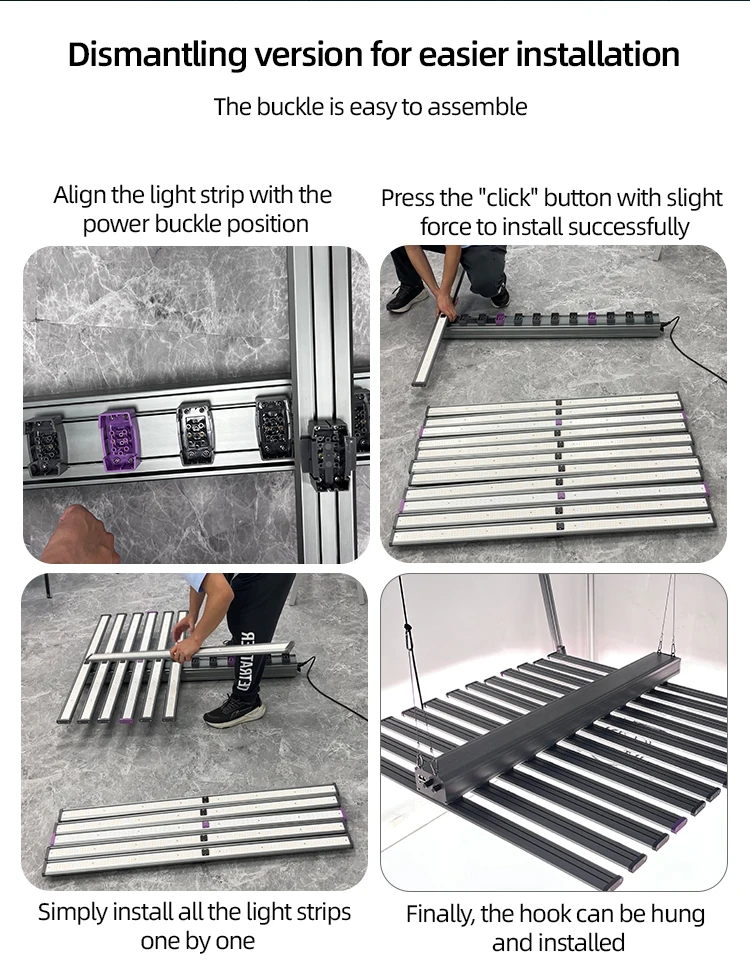 Dismantling version for easier installation

The buckle is easy to assemble

Align the light strip with the power buckle position

Press the "click" button with slight force to install successfully

Simply install all the light strips one by one

Finally, the hook can be hung and installed