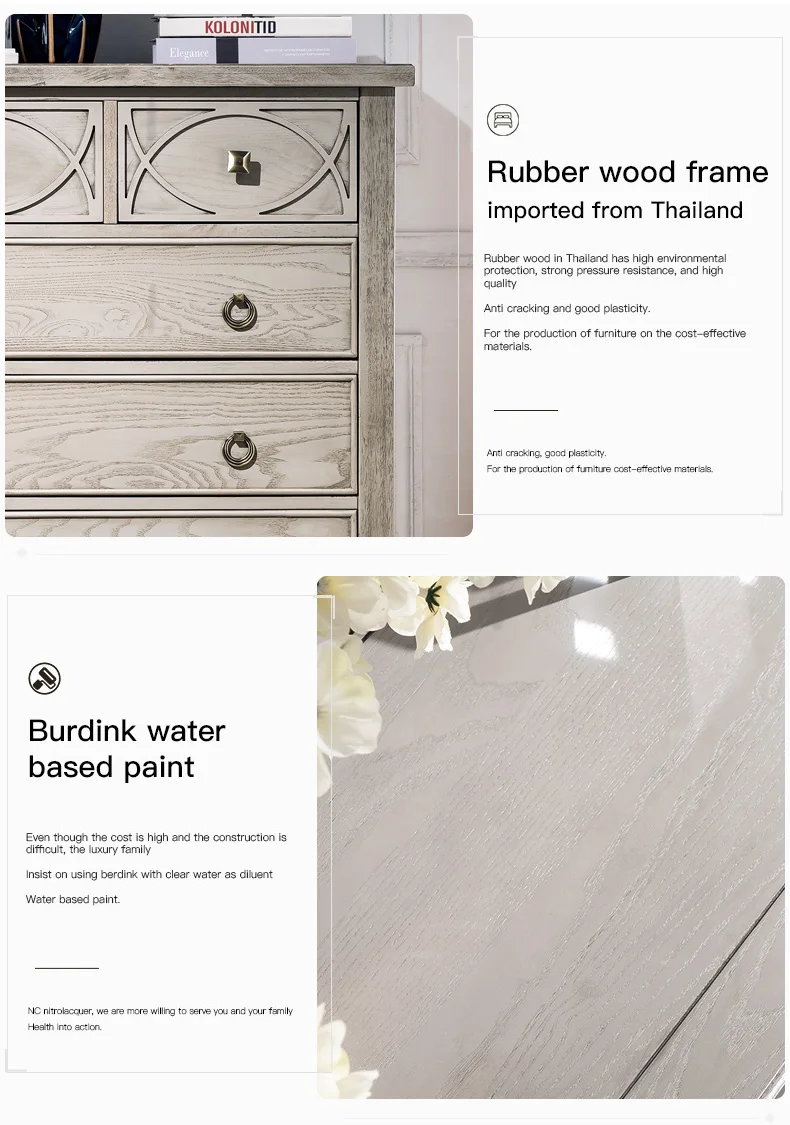 KOLONITID

Elegance

Rubber wood frame imported from Thailand

Rubber wood in Thailand has high environmental protection, strong pressure resistance, and high quality

Anti cracking and good plasticity.

For the production of furniture on the cost-effective materials.

Anti cracking, good plasticity.
For the production of furniture cost-effective materials.

Burdink water based paint

Even though the cost is high and the construction is difficult, the luxury family

Insist on using berdink with clear water as diluent

Water based paint.

NC nitrolacquer, we are more willing to serve you and your family Health into action.