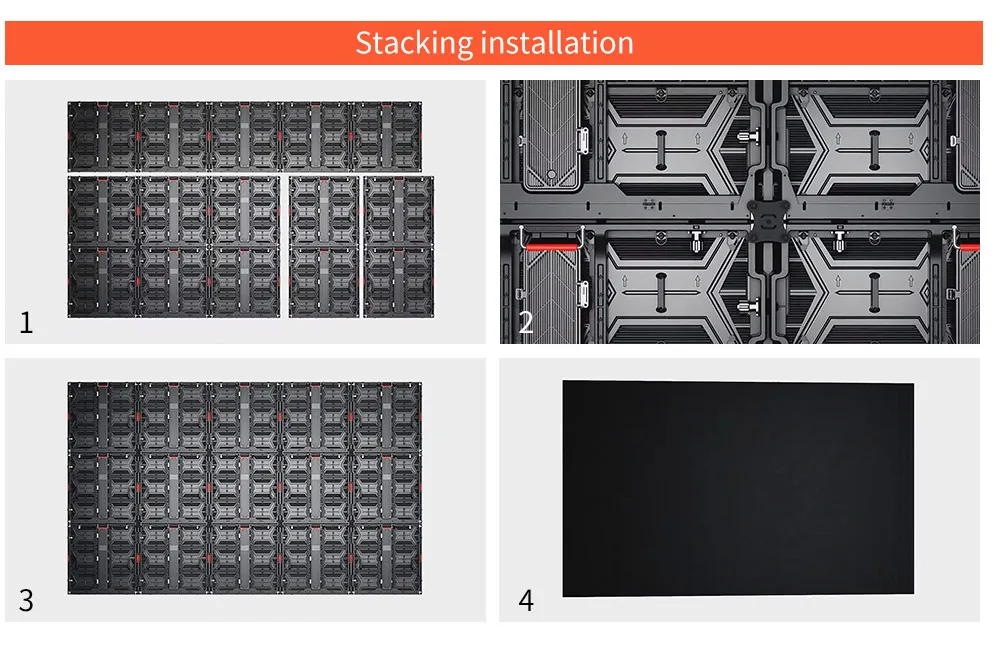 Stacking installation

1

2

3

4