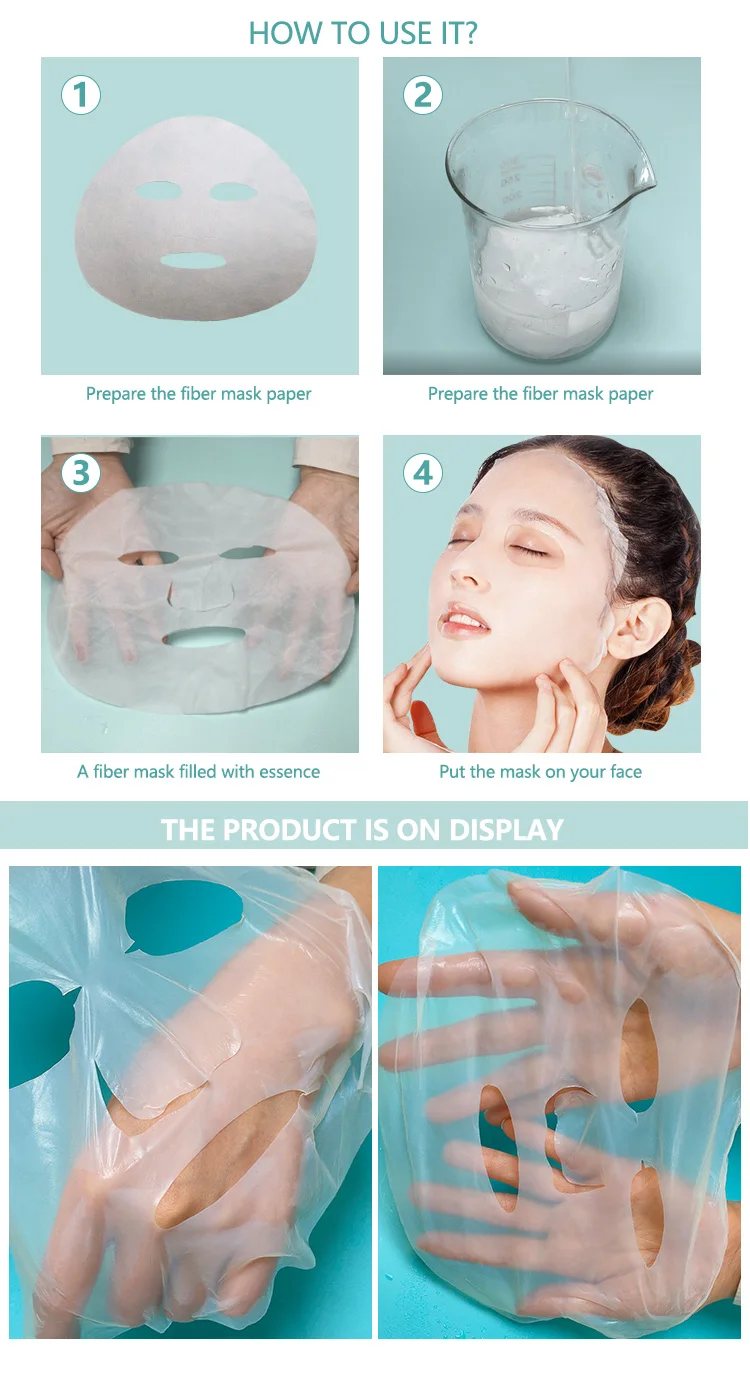 HOW TO USE IT?

1

Prepare the fiber mask paper

2

Prepare the fiber mask paper

3

A fiber mask filled with essence

4

Put the mask on your face

THE PRODUCT IS ON DISPLAY