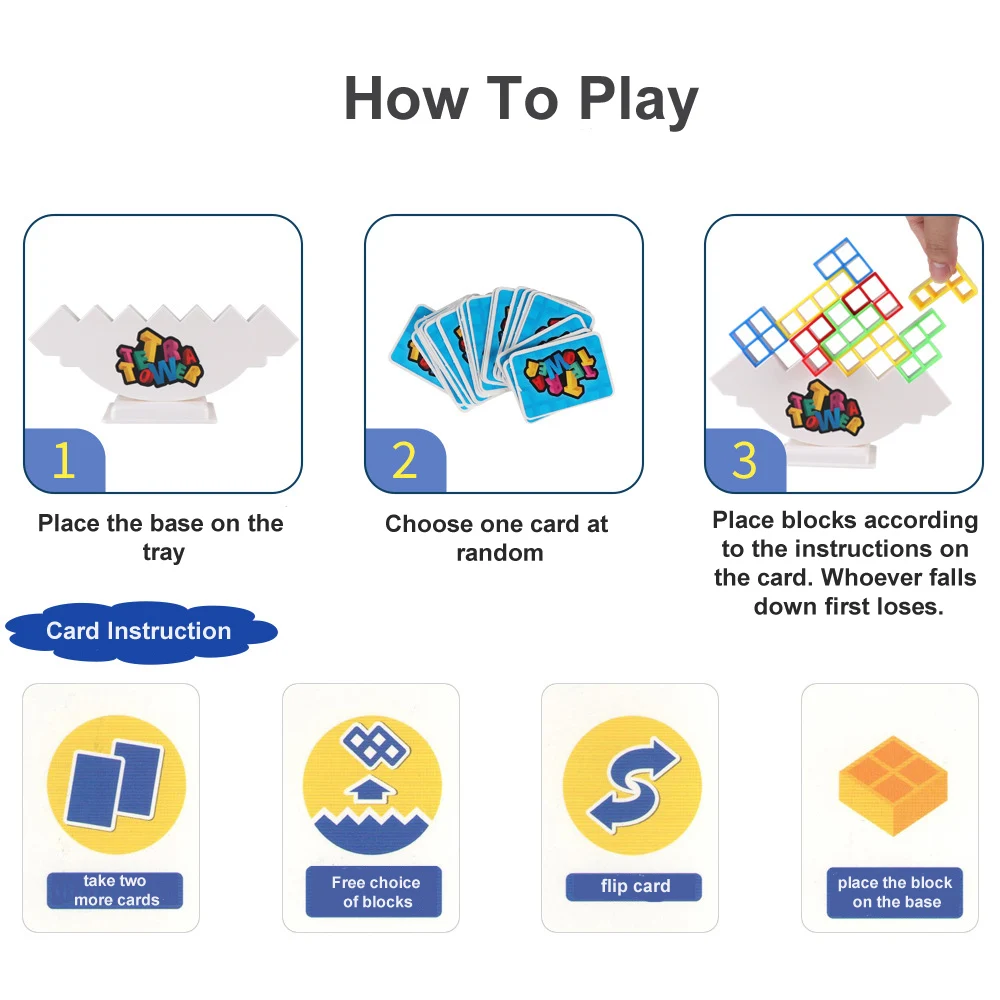 How To Play

TETRA TOWER

1

Place the base on the tray

TETRA TOWER

2

Choose one card at random

TETRA TOWER

3

Place blocks according to the instructions on the card. Whoever falls down first loses.

Card Instruction

take two more cards

Free choice of blocks

flip card

place the block on the base