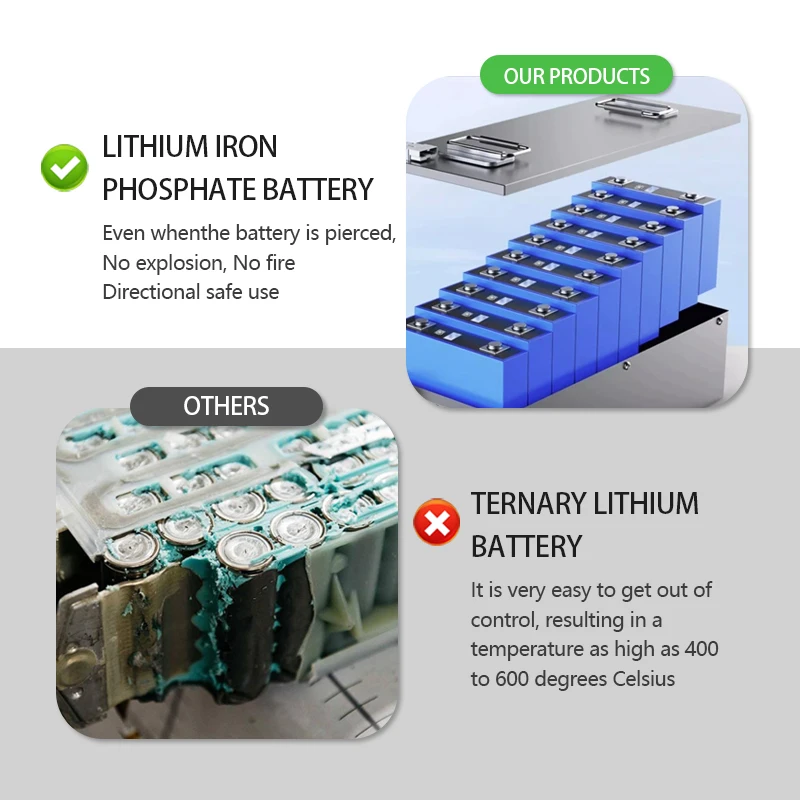 OUR PRODUCTS

LITHIUM IRON PHOSPHATE BATTERY

Even whenthe battery is pierced,
No explosion, No fire
Directional safe use

OTHERS

TERNARY LITHIUM BATTERY

It is very easy to get out of control, resulting in a temperature as high as 400 to 600 degrees Celsius