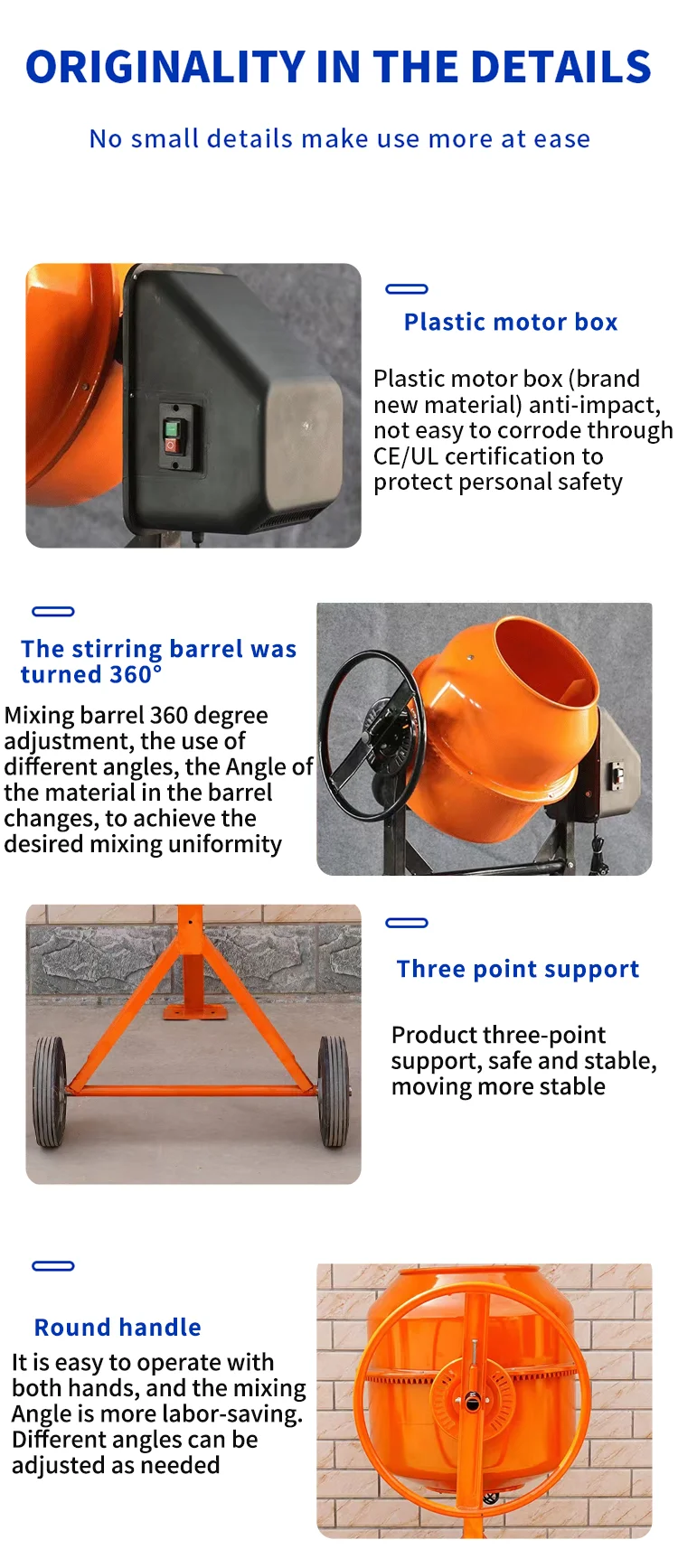 ORIGINALITY IN THE DETAILS

No small details make use more at ease

Plastic motor box

Plastic motor box (brand new material) anti-impact, not easy to corrode through CE/UL certification to protect personal safety

The stirring barrel was turned 360°

Mixing barrel 360 degree adjustment, the use of different angles, the Angle of the material in the barrel changes, to achieve the desired mixing uniformity

Three point support

Product three-point support, safe and stable, moving more stable

Round handle

It is easy to operate with both hands, and the mixing Angle is more labor-saving. Different angles can be adjusted as needed