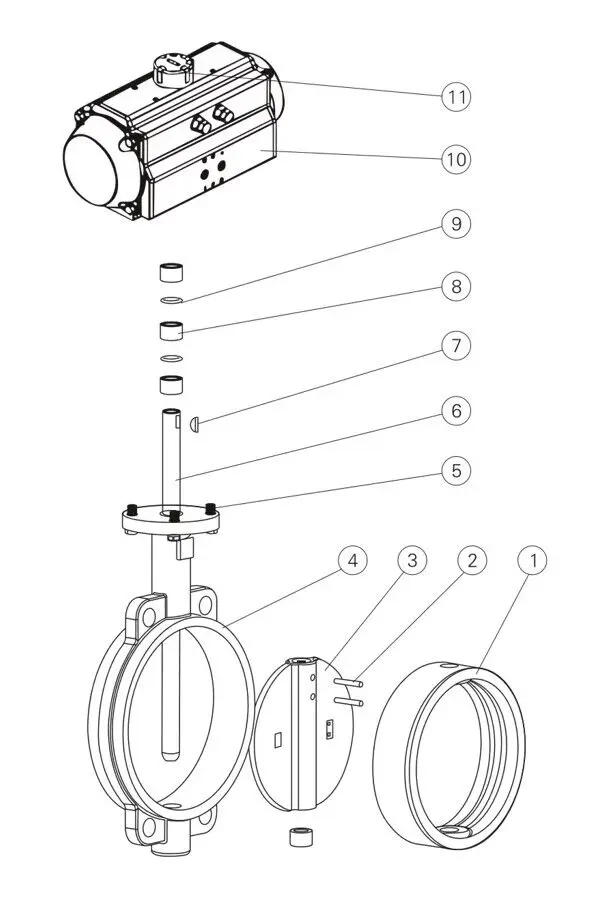 11
10
9
8
7
6
5
4
3
2
1