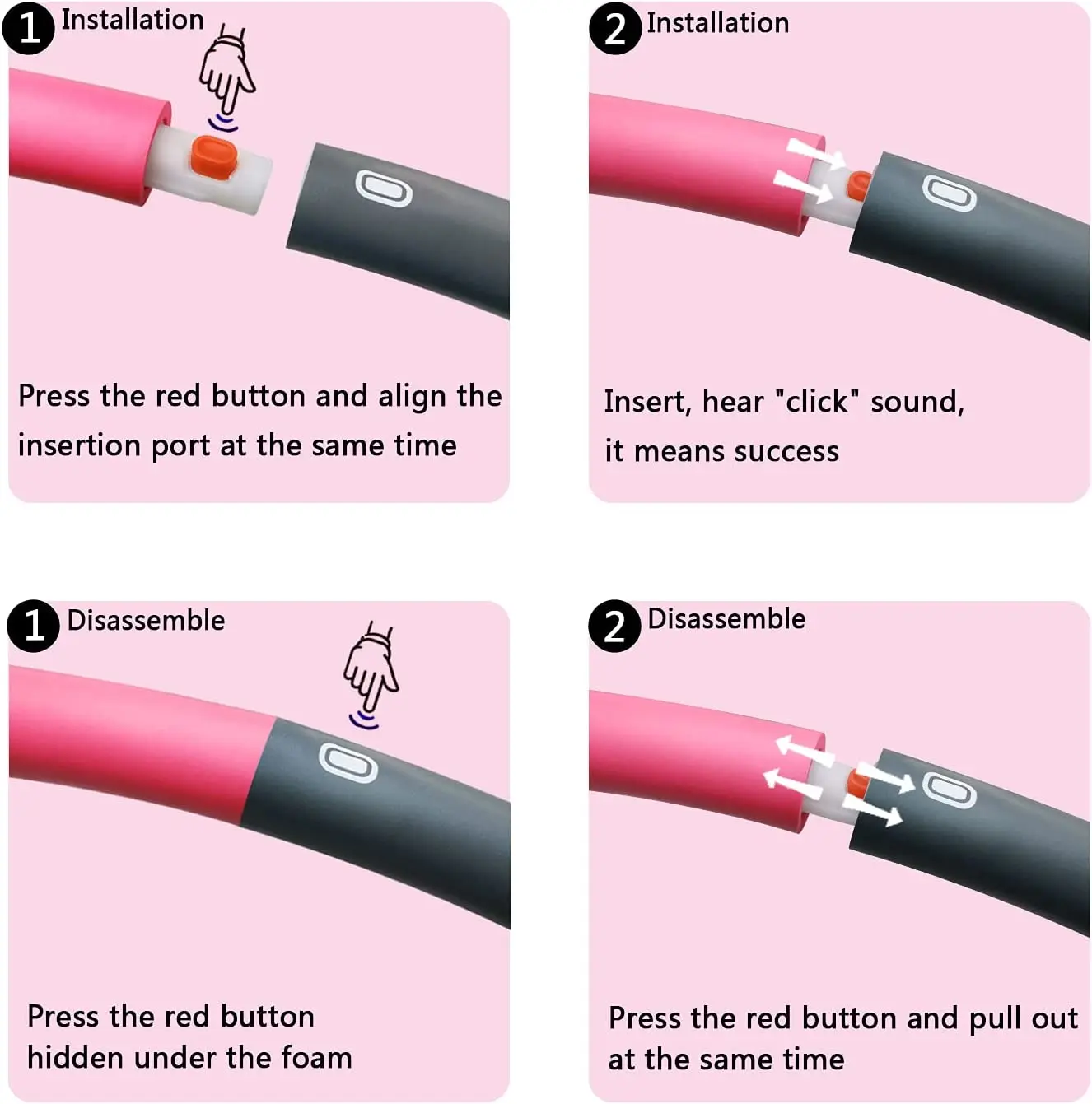 1 Installation

Press the red button and align the insertion port at the same time

2 Installation

Insert, hear "click" sound, it means success

1 Disassemble

Press the red button hidden under the foam

2 Disassemble

Press the red button and pull out at the same time