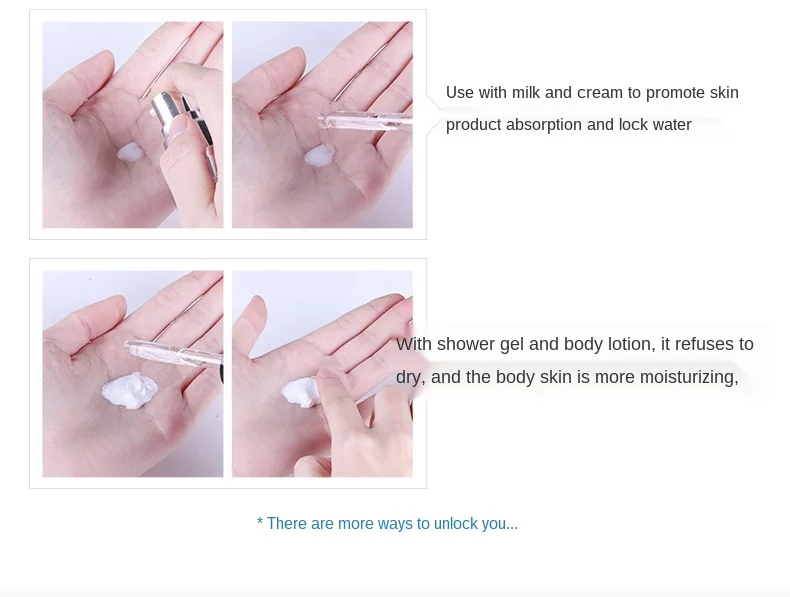 Use with milk and cream to promote skin product absorption and lock water

With shower gel and body lotion, it refuses to dry, and the body skin is more moisturizing,

* There are more ways to unlock you...