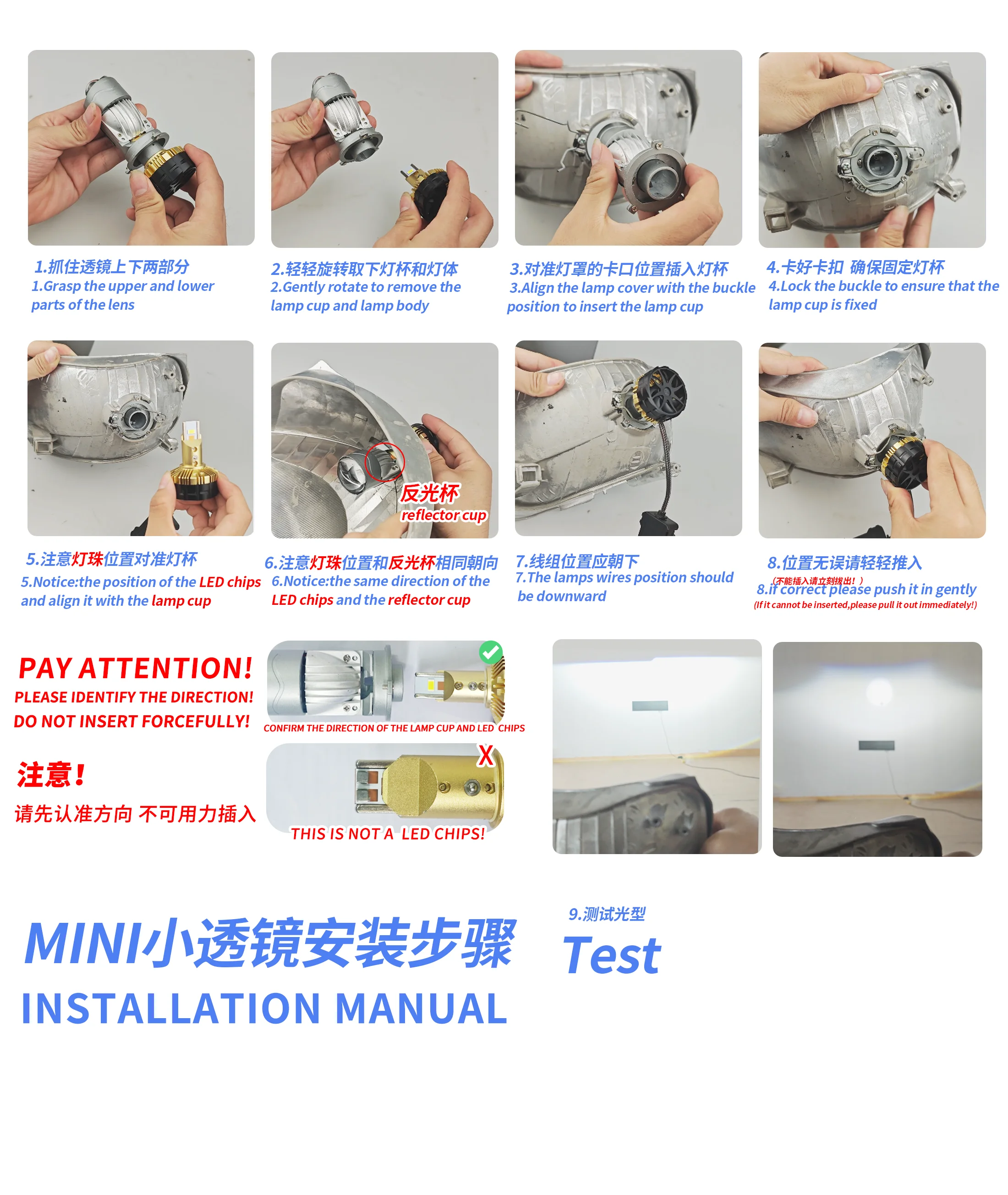 1.抓住透镜上下两部分
1.Grasp the upper and lower parts of the lens

2.轻轻旋转取下灯杯和灯体
2.Gently rotate to remove the lamp cup and lamp body

3.对准灯罩的卡口位置插入灯杯
3.Align the lamp cover with the buckle position to insert the lamp cup

4.卡好卡扣 确保固定灯杯
4.Lock the buckle to ensure that the lamp cup is fixed

反光杯
reflector cup

5.注意灯珠位置对准灯杯
5.Notice:the position of the LED chips and align it with the lamp cup

6.注意灯珠位置和反光杯相同朝向
6.Notice:the same direction of the LED chips and the reflector cup

7.线组位置应朝下
7.The lamps wires position should be downward

8.位置无误请轻轻推入
(不能插入请立刻拔出！)
8.if correct please push it in gently
(If it cannot be inserted,please pull it out immediately!)

PAY ATTENTION!
PLEASE IDENTIFY THE DIRECTION!
DO NOT INSERT FORCEFULLY!

注意！
请先认准方向 不可用力插入

CONFIRM THE DIRECTION OF THE LAMP CUP AND LED CHIPS

X
THIS IS NOT A LED CHIPS!

MINI小透镜安装步骤
INSTALLATION MANUAL

9.测试光型
Test