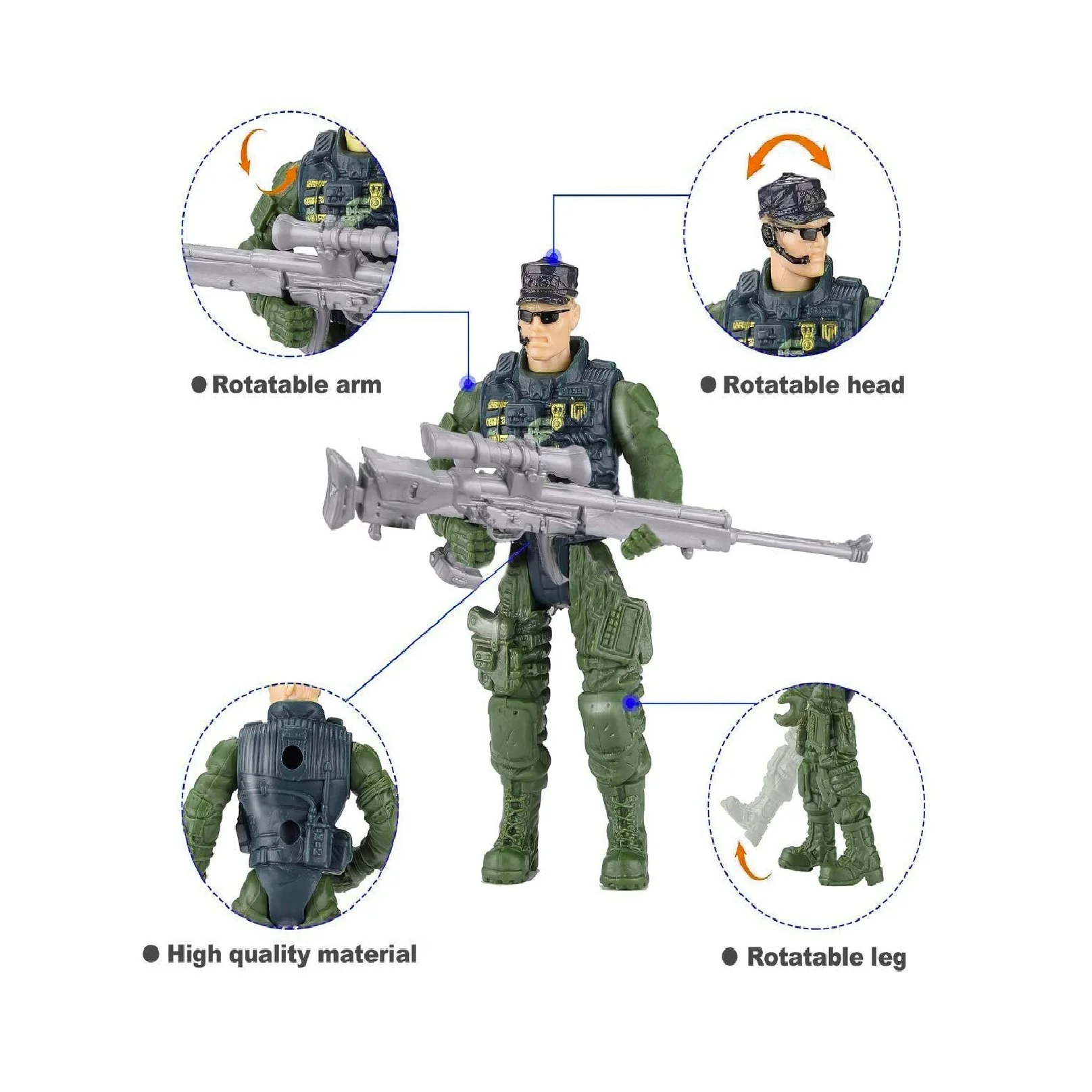 ● Rotatable arm

● Rotatable head

● High quality material

● Rotatable leg