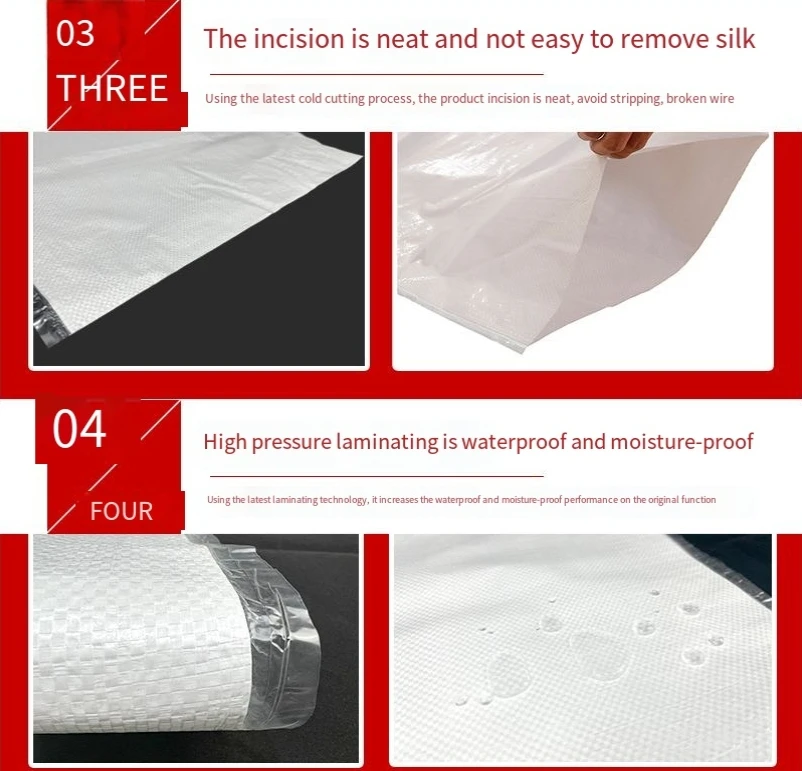 03
THREE

The incision is neat and not easy to remove silk

Using the latest cold cutting process, the product incision is neat, avoid stripping, broken wire

04
FOUR

High pressure laminating is waterproof and moisture-proof

Using the latest laminating technology, it increases the waterproof and moisture-proof performance on the original function