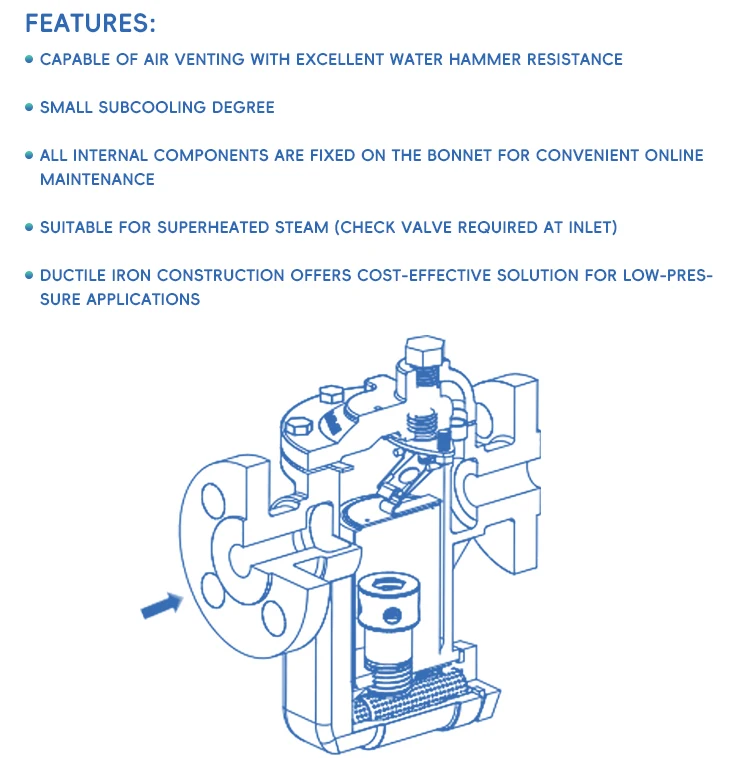 FEATURES:

• CAPABLE OF AIR VENTING WITH EXCELLENT WATER HAMMER RESISTANCE

• SMALL SUBCOOLING DEGREE

• ALL INTERNAL COMPONENTS ARE FIXED ON THE BONNET FOR CONVENIENT ONLINE MAINTENANCE

• SUITABLE FOR SUPERHEATED STEAM (CHECK VALVE REQUIRED AT INLET)

• DUCTILE IRON CONSTRUCTION OFFERS COST-EFFECTIVE SOLUTION FOR LOW-PRESSURE APPLICATIONS