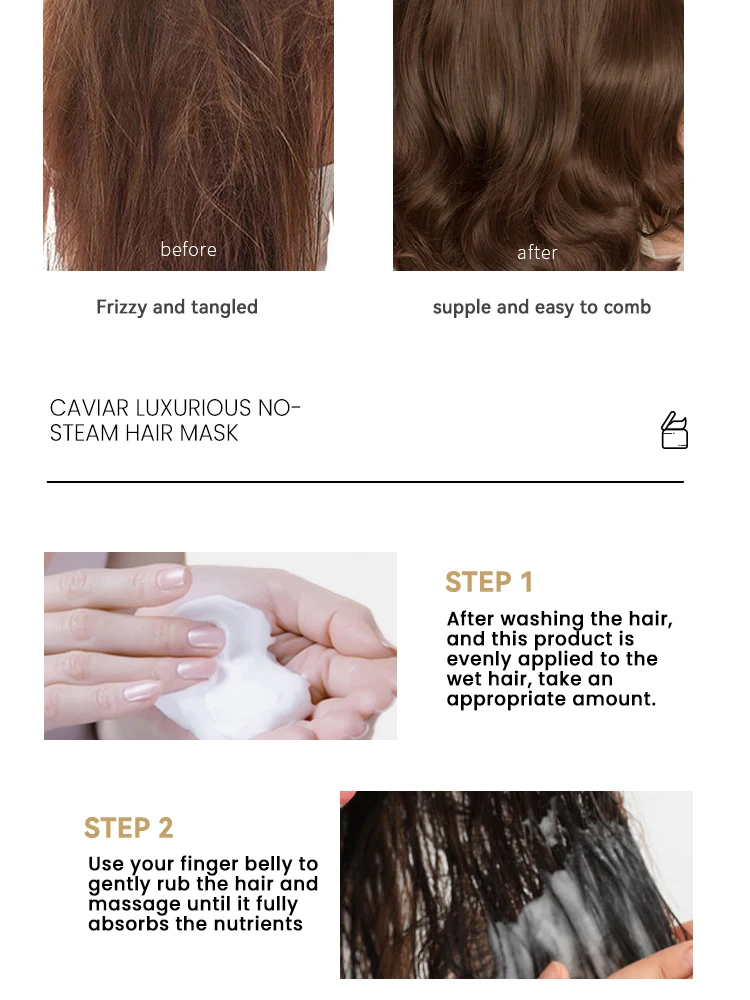 before

after

Frizzy and tangled

supple and easy to comb

CAVIAR LUXURIOUS NO-STEAM HAIR MASK

STEP 1

After washing the hair, and this product is evenly applied to the wet hair, take an appropriate amount.

STEP 2

Use your finger belly to gently rub the hair and massage until it fully absorbs the nutrients