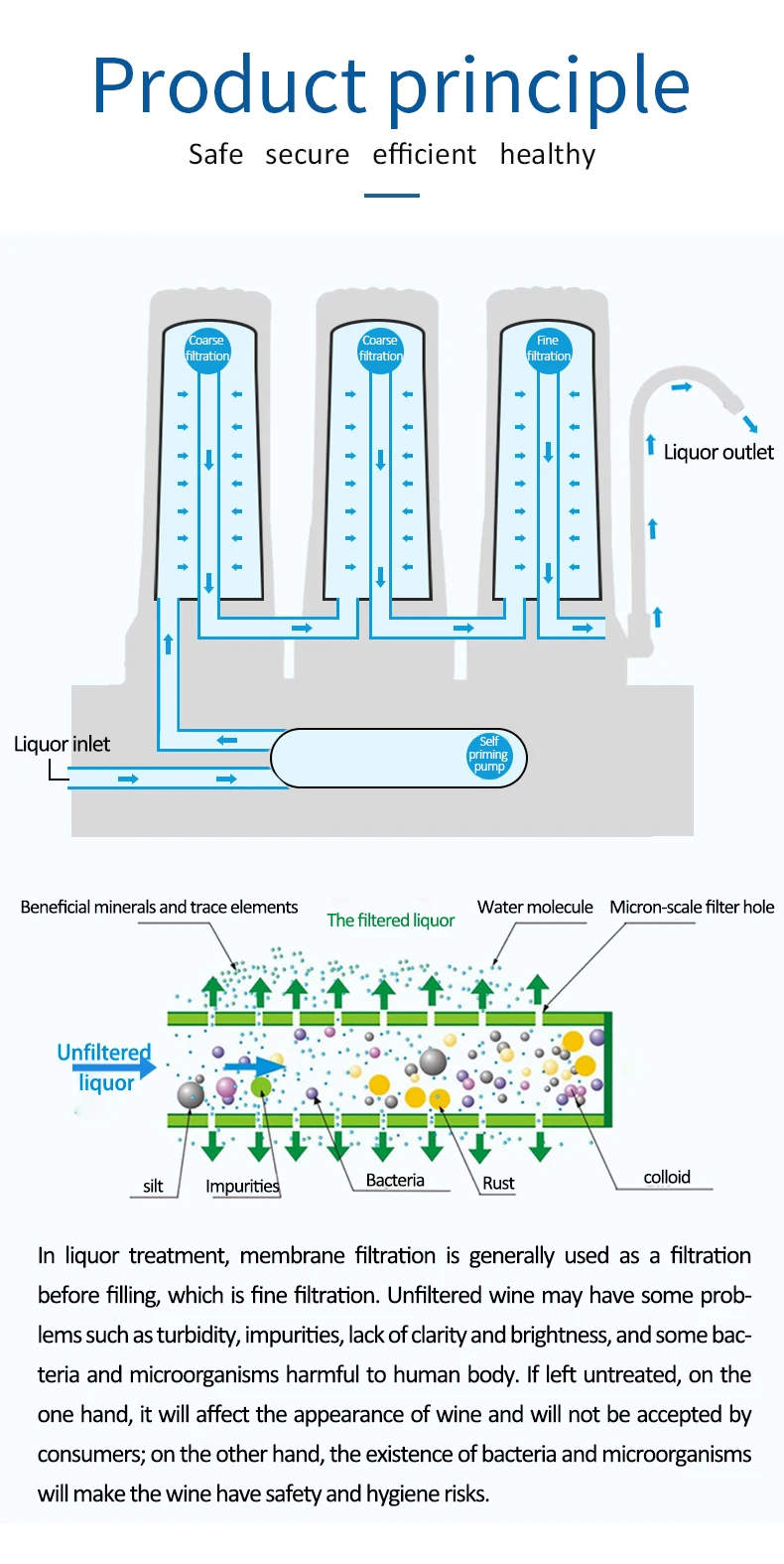 Product principle

Safe secure efficient healthy

Coarse filtration

Coarse filtration

Fine filtration

Liquor outlet

Liquor inlet

Self priming pump

Beneficial minerals and trace elements

The filtered liquor

Water molecule

Micron-scale filter hole

Unfiltered liquor

silt

Impurities

Bacteria

Rust

colloid

In liquor treatment, membrane filtration is generally used as a filtration before filling, which is fine filtration. Unfiltered wine may have some problems such as turbidity, impurities, lack of clarity and brightness, and some bacteria and microorganisms harmful to human body. If left untreated, on the one hand, it will affect the appearance of wine and will not be accepted by consumers; on the other hand, the existence of bacteria and microorganisms will make the wine have safety and hygiene risks.