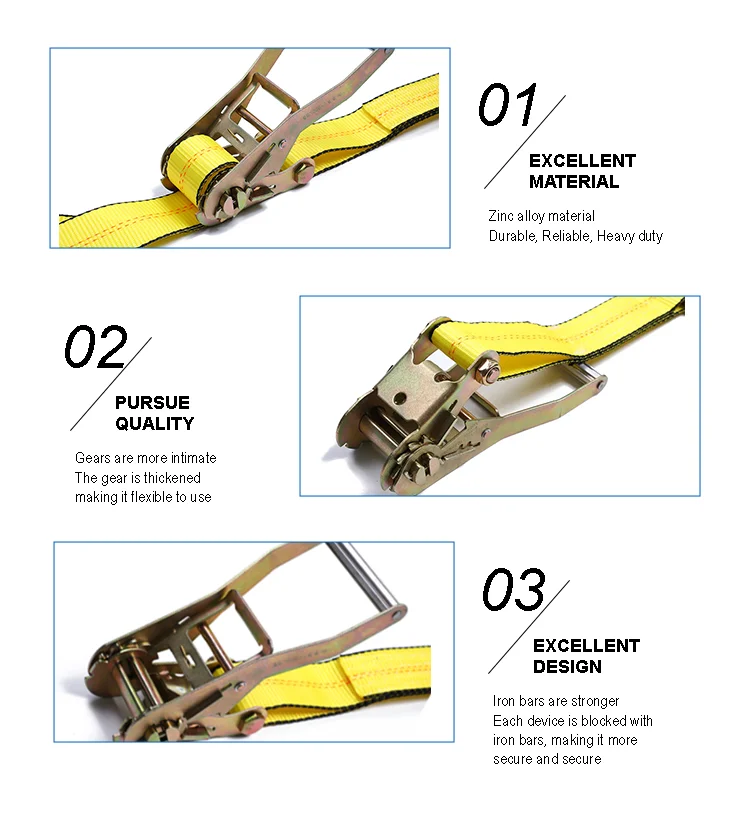 01

EXCELLENT MATERIAL

Zinc alloy material
Durable, Reliable, Heavy duty

02

PURSUE QUALITY

Gears are more intimate
The gear is thickened
making it flexible to use

03

EXCELLENT DESIGN

Iron bars are stronger
Each device is blocked with iron bars, making it more secure and secure