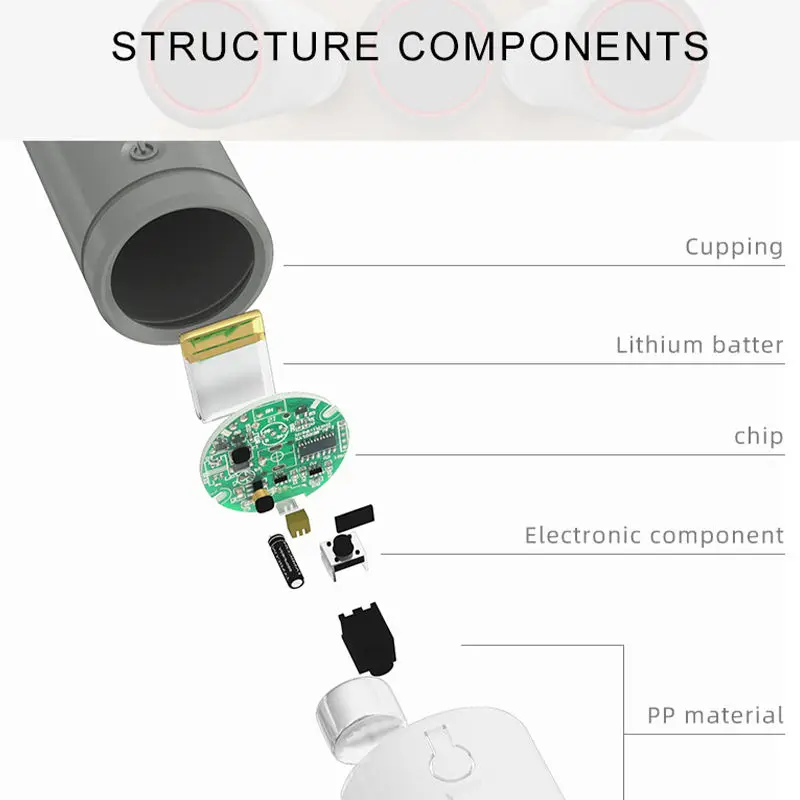 STRUCTURE COMPONENTS

Cupping

Lithium batter

chip

Electronic component

PP material