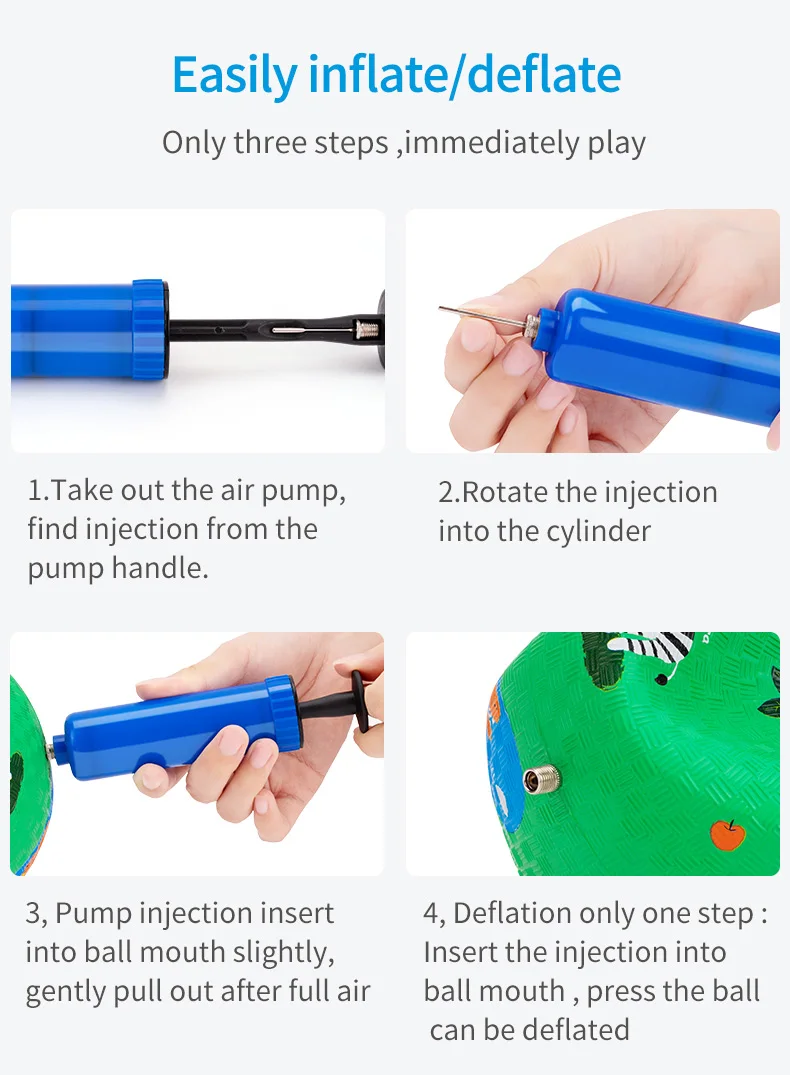 Easily inflate/deflate

Only three steps ,immediately play

1.Take out the air pump, find injection from the pump handle.

2.Rotate the injection into the cylinder

3, Pump injection insert into ball mouth slightly, gently pull out after full air

4, Deflation only one step : Insert the injection into ball mouth , press the ball can be deflated