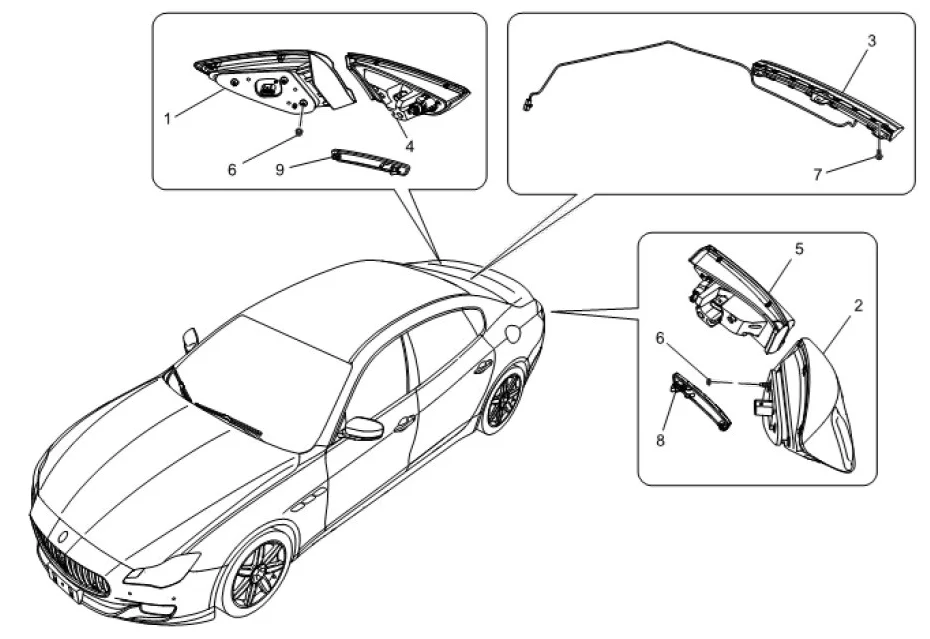 1
4
6
9
3
7
5
2
6
8