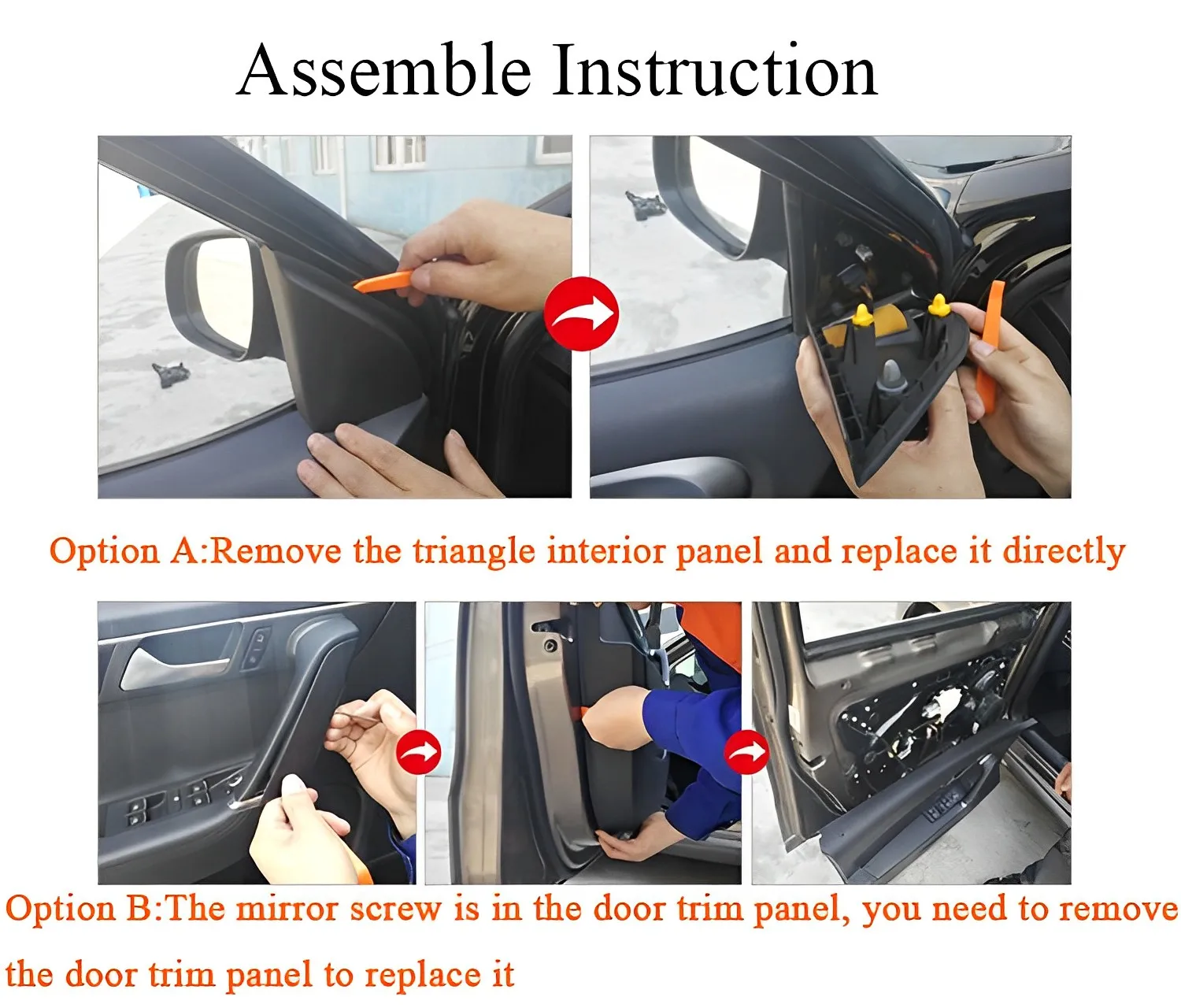 Assemble Instruction

Option A:Remove the triangle interior panel and replace it directly

Option B:The mirror screw is in the door trim panel, you need to remove the door trim panel to replace it