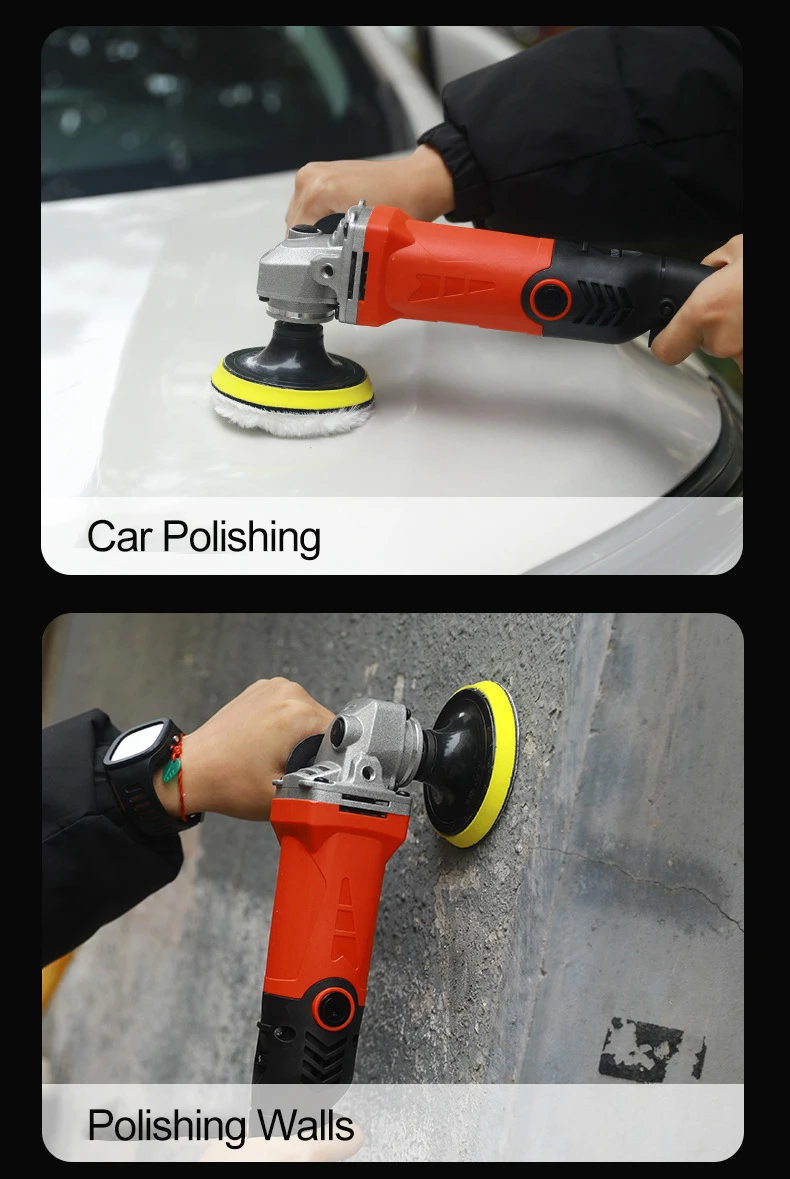 Car Polishing

Polishing Walls