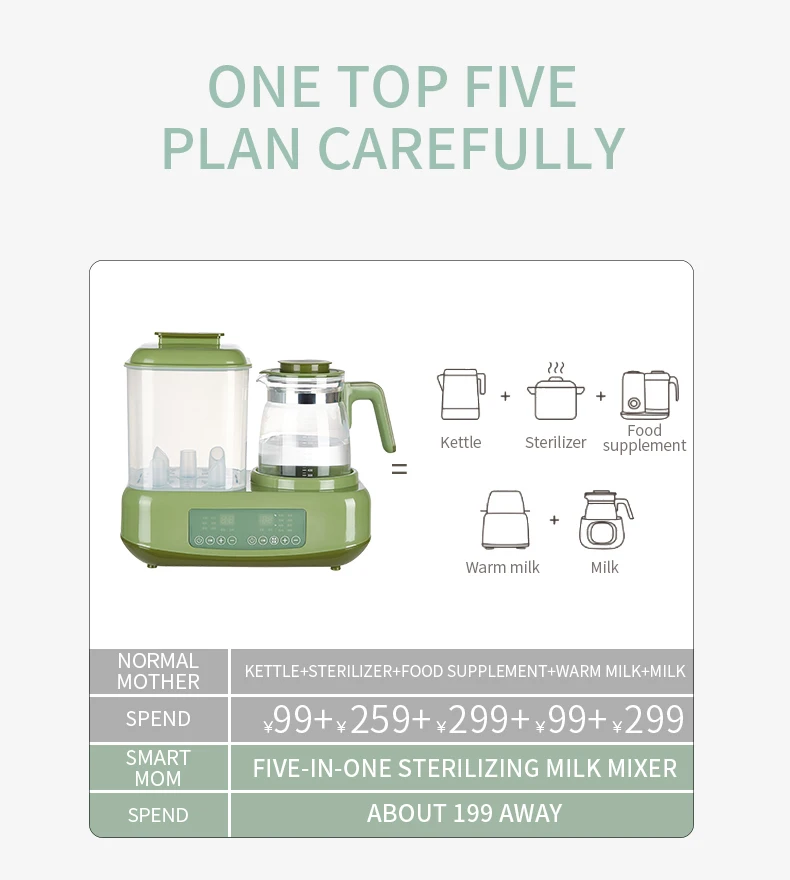 ONE TOP FIVE
PLAN CAREFULLY

=

Kettle + Sterilizer + Food supplement

Warm milk + Milk

| NORMAL MOTHER | KETTLE+STERILIZER+FOOD SUPPLEMENT+WARM MILK+MILK |
|---|---|
| SPEND | ¥99+¥259+¥299+¥99+¥299 |
| SMART MOM | FIVE-IN-ONE STERILIZING MILK MIXER |
| SPEND | ABOUT 199 AWAY |