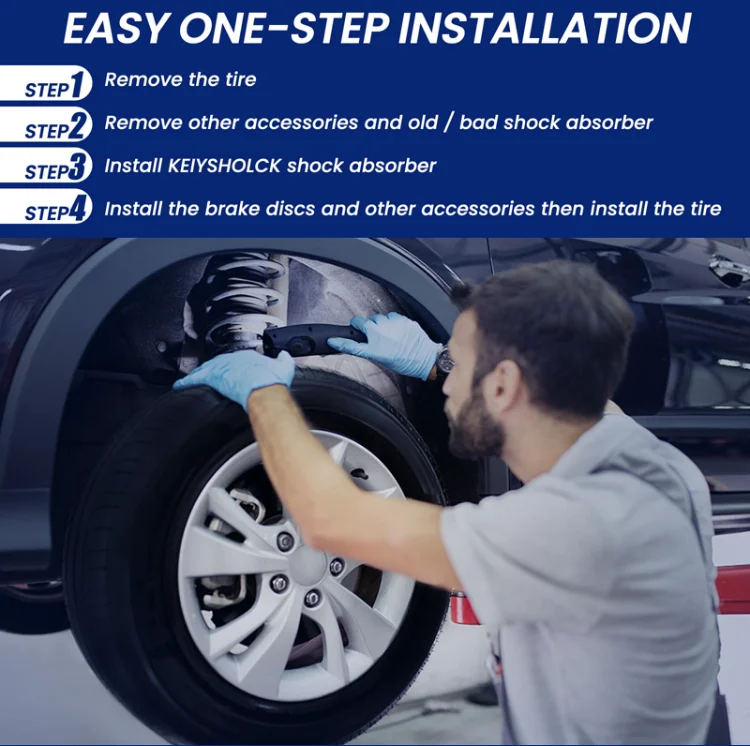 EASY ONE-STEP INSTALLATION

STEP1 Remove the tire

STEP2 Remove other accessories and old / bad shock absorber

STEP3 Install KEIYSHOLCK shock absorber

STEP4 Install the brake discs and other accessories then install the tire