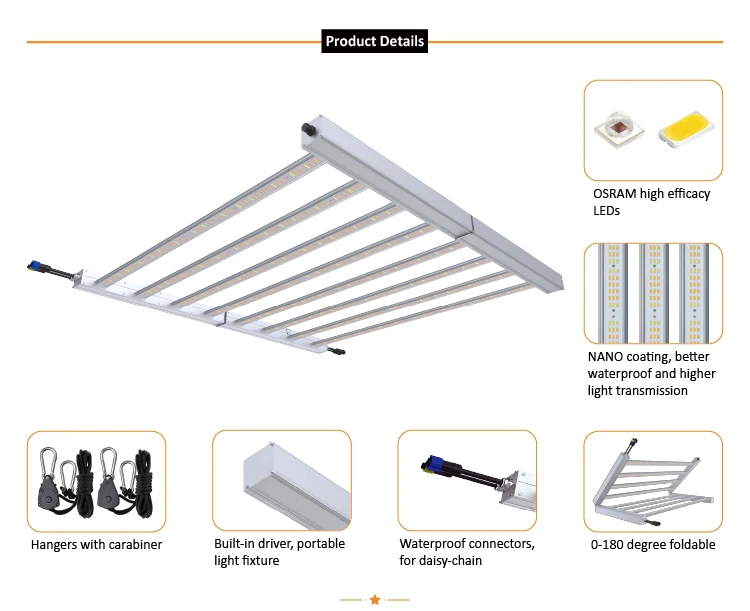 Product Details

OSRAM high efficacy LEDs

NANO coating, better waterproof and higher light transmission

Hangers with carabiner

Built-in driver, portable light fixture

Waterproof connectors, for daisy-chain

0-180 degree foldable