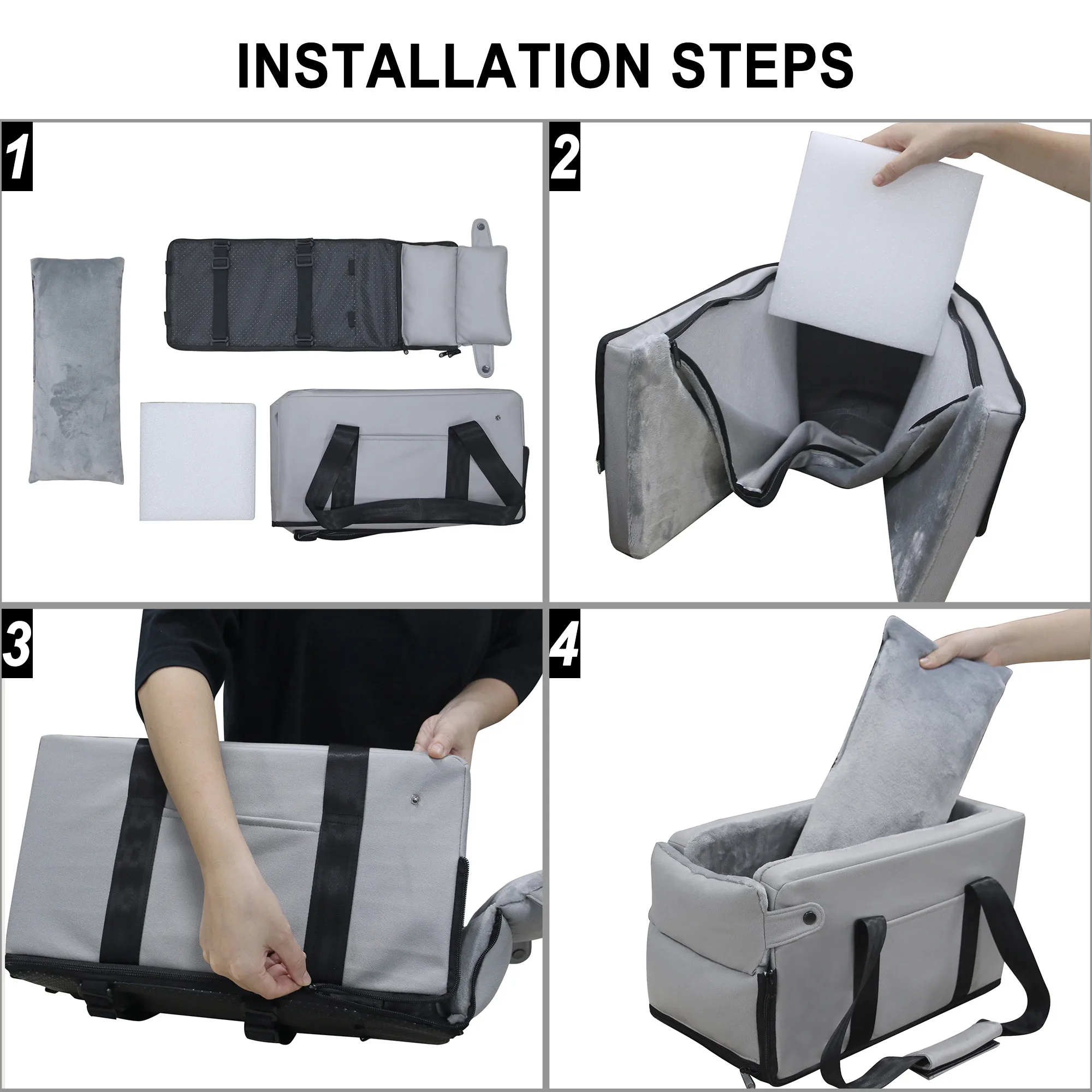 INSTALLATION STEPS

1

2

3

4