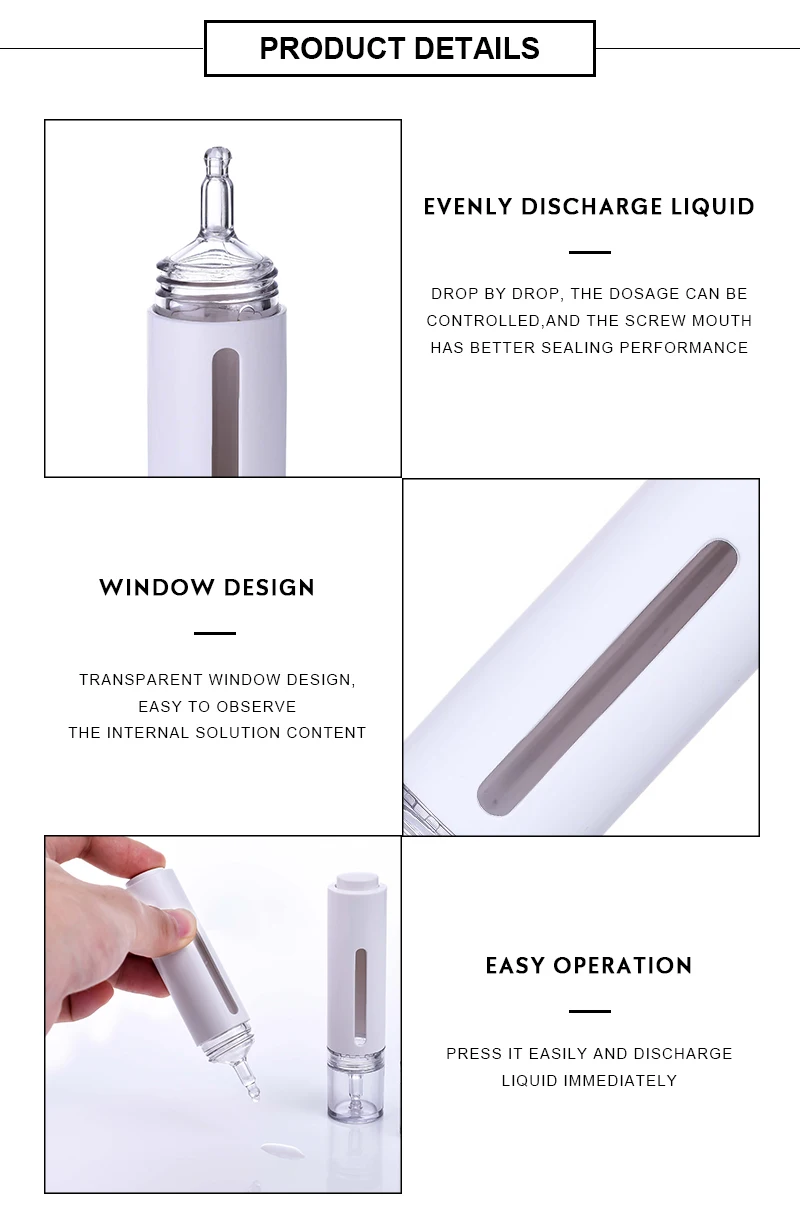 PRODUCT DETAILS

EVENLY DISCHARGE LIQUID

DROP BY DROP, THE DOSAGE CAN BE CONTROLLED,AND THE SCREW MOUTH HAS BETTER SEALING PERFORMANCE

WINDOW DESIGN

TRANSPARENT WINDOW DESIGN, EASY TO OBSERVE THE INTERNAL SOLUTION CONTENT

EASY OPERATION

PRESS IT EASILY AND DISCHARGE LIQUID IMMEDIATELY