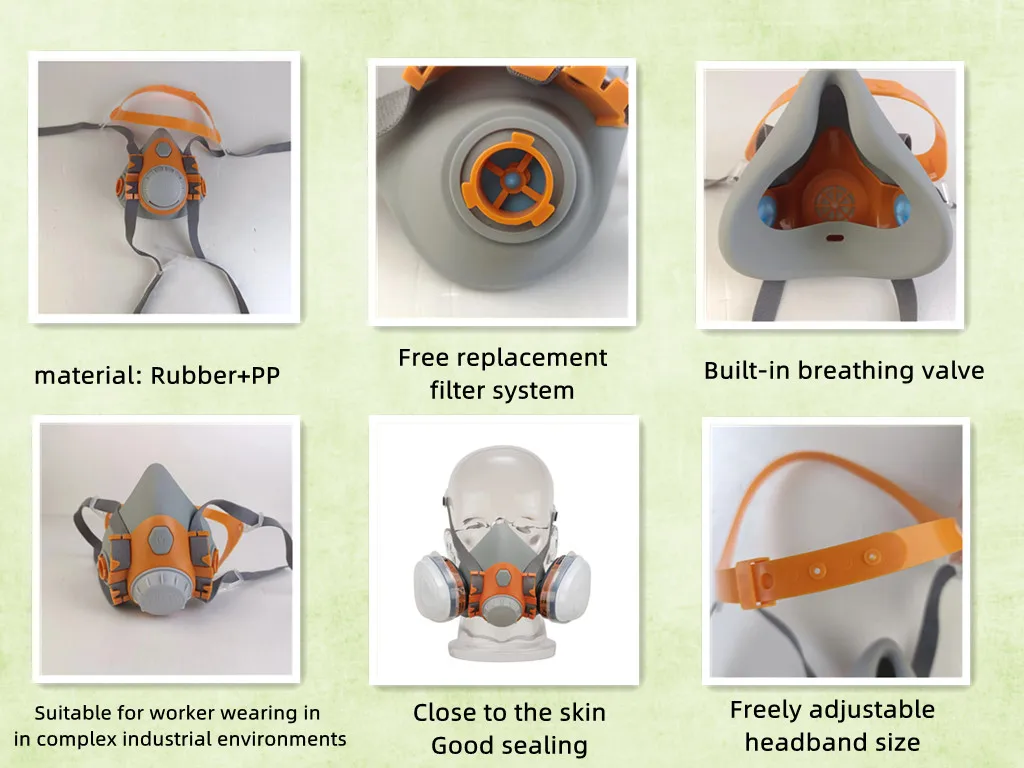 material: Rubber+PP

Free replacement filter system

Built-in breathing valve

Suitable for worker wearing in in complex industrial environments

Close to the skin
Good sealing

Freely adjustable headband size