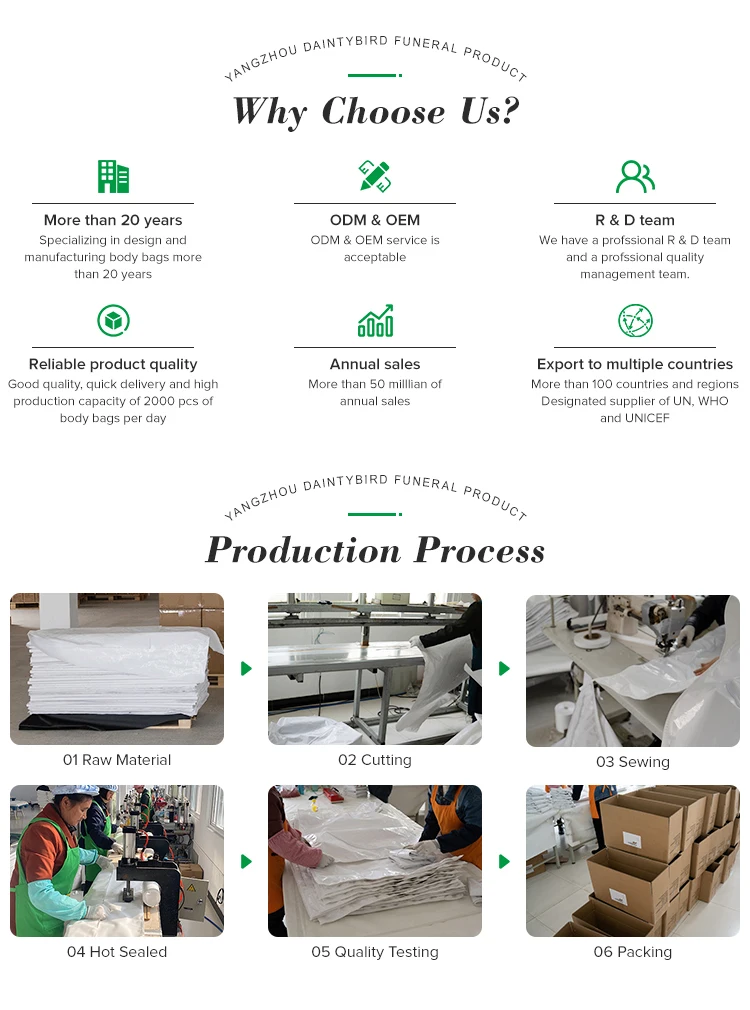 YANGZHOU DAINTYBIRD FUNERAL PRODUCT

Why Choose Us?

More than 20 years
Specializing in design and manufacturing body bags more than 20 years

ODM & OEM
ODM & OEM service is acceptable

R & D team
We have a profssional R & D team and a profssional quality management team.

Reliable product quality
Good quality, quick delivery and high production capacity of 2000 pcs of body bags per day

Annual sales
More than 50 milllian of annual sales

Export to multiple countries
More than 100 countries and regions Designated supplier of UN, WHO and UNICEF

YANGZHOU DAINTYBIRD FUNERAL PRODUCT

Production Process

01 Raw Material

02 Cutting

03 Sewing

04 Hot Sealed

05 Quality Testing

06 Packing