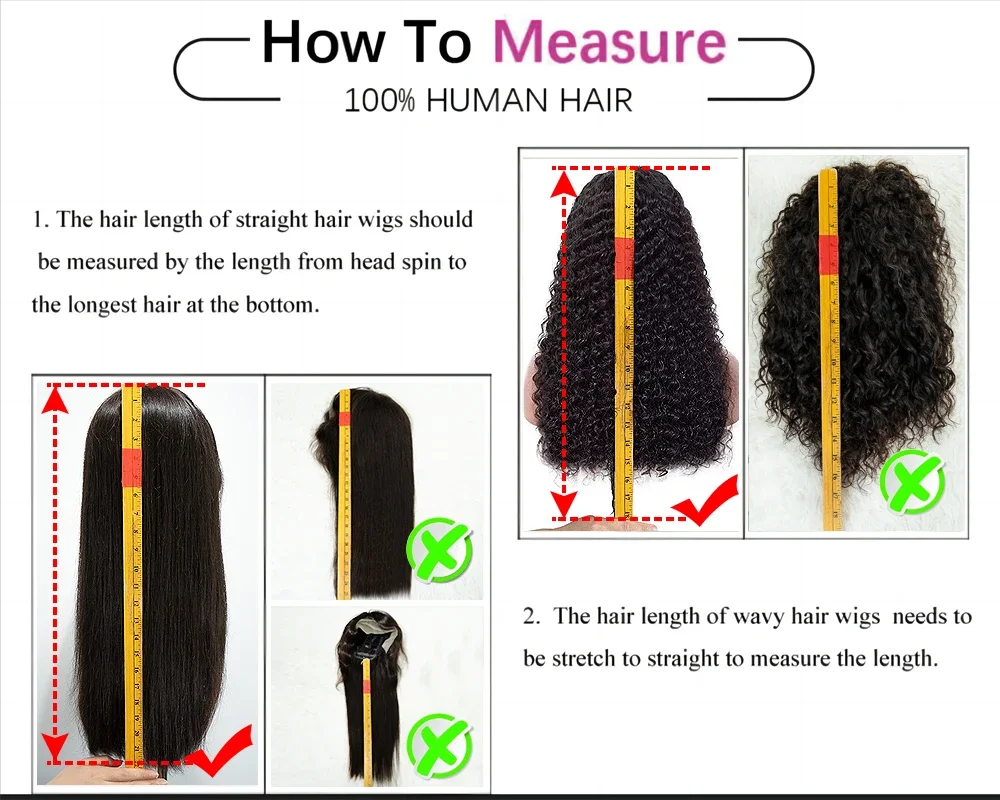 How To Measure
100% HUMAN HAIR

1. The hair length of straight hair wigs should be measured by the length from head spin to the longest hair at the bottom.

2. The hair length of wavy hair wigs needs to be stretch to straight to measure the length.