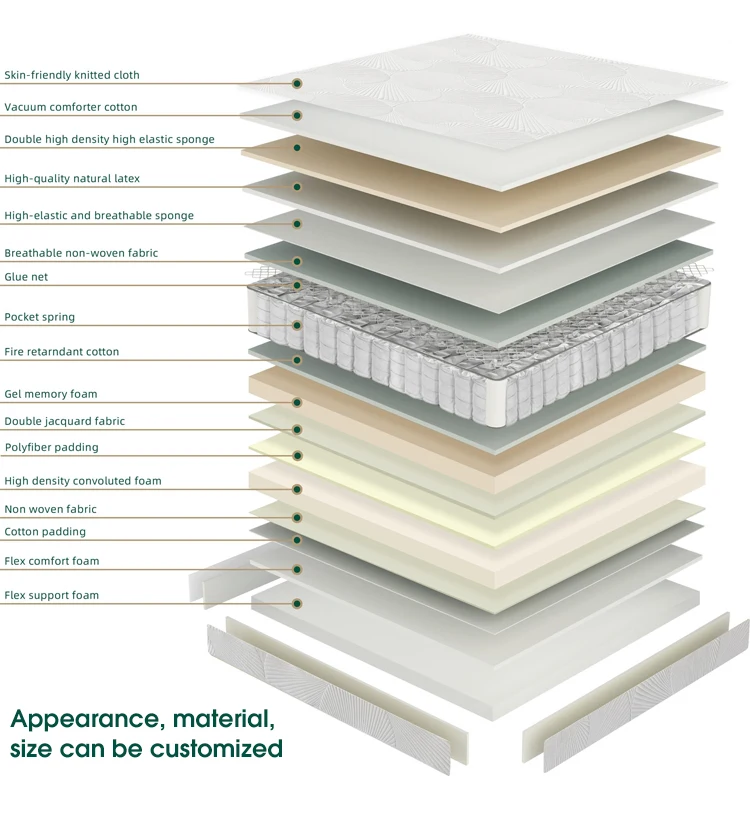 Skin-friendly knitted cloth
Vacuum comforter cotton
Double high density high elastic sponge
High-quality natural latex
High-elastic and breathable sponge
Breathable non-woven fabric
Glue net
Pocket spring
Fire retarndant cotton
Gel memory foam
Double jacquard fabric
Polyfiber padding
High density convoluted foam
Non woven fabric
Cotton padding
Flex comfort foam
Flex support foam

Appearance, material, size can be customized