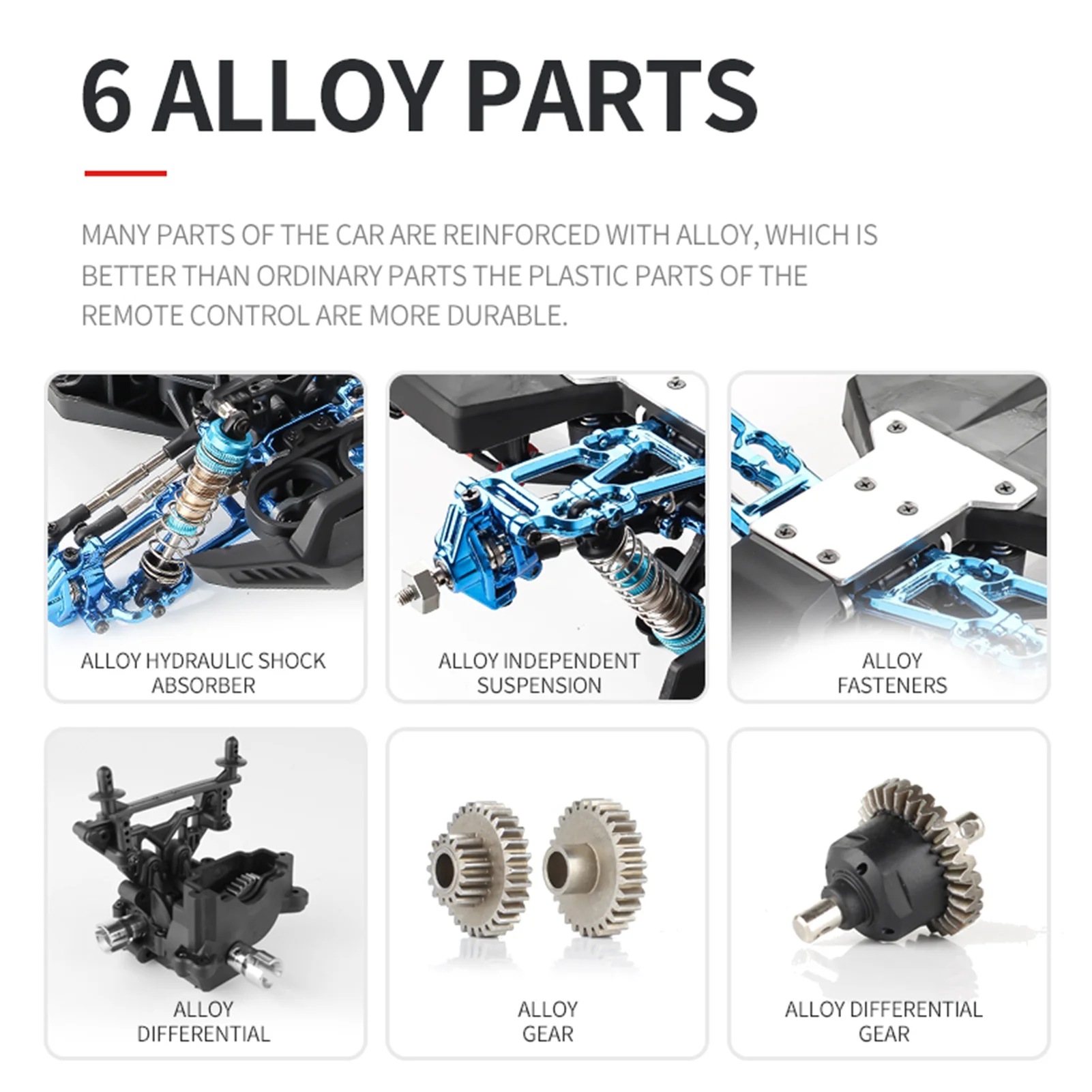 6 ALLOY PARTS

MANY PARTS OF THE CAR ARE REINFORCED WITH ALLOY, WHICH IS BETTER THAN ORDINARY PARTS THE PLASTIC PARTS OF THE REMOTE CONTROL ARE MORE DURABLE.

ALLOY HYDRAULIC SHOCK ABSORBER

ALLOY INDEPENDENT SUSPENSION

ALLOY FASTENERS

ALLOY DIFFERENTIAL

ALLOY GEAR

ALLOY DIFFERENTIAL GEAR