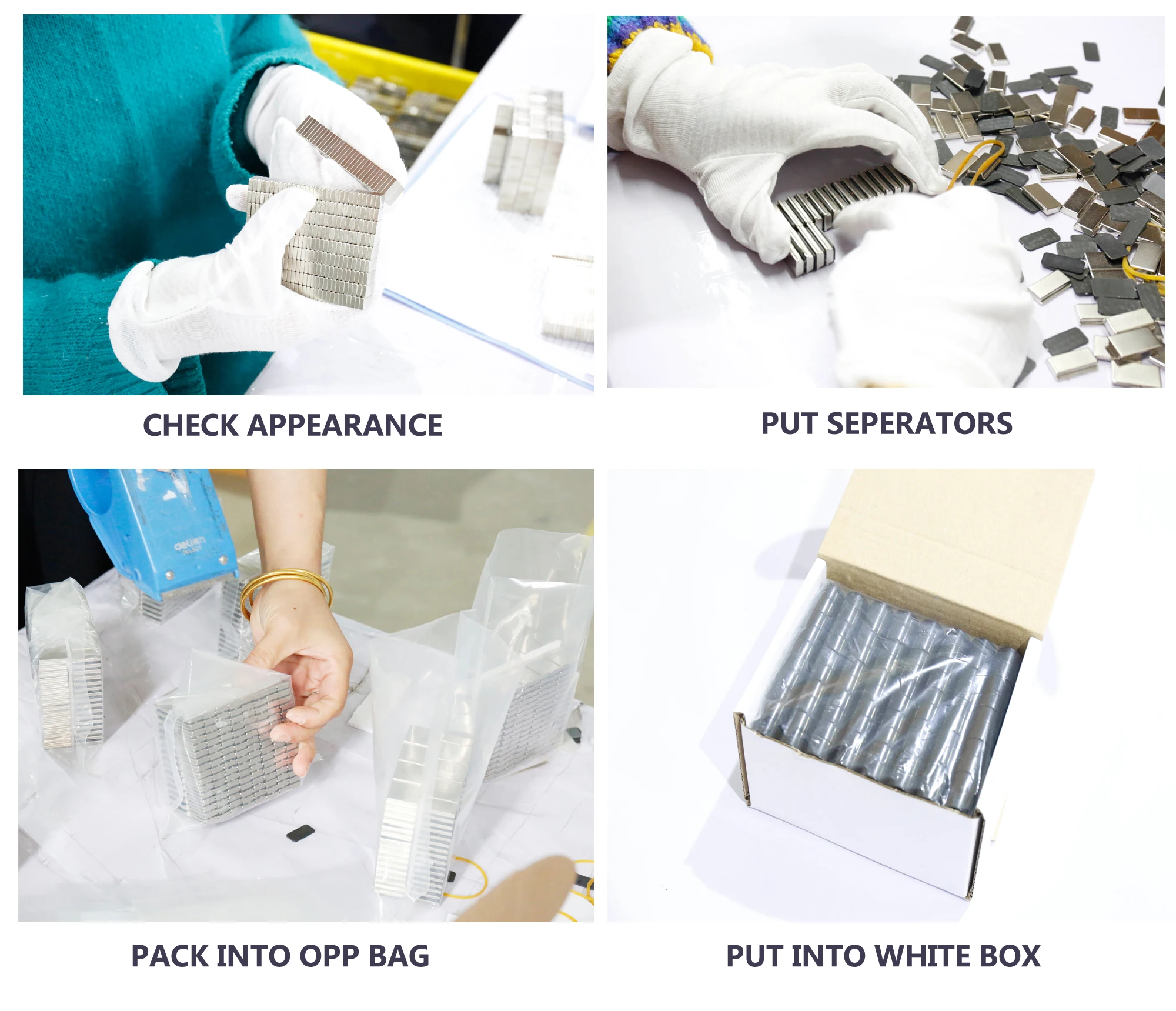 CHECK APPEARANCE

PUT SEPERATORS

deli

PACK INTO OPP BAG

PUT INTO WHITE BOX